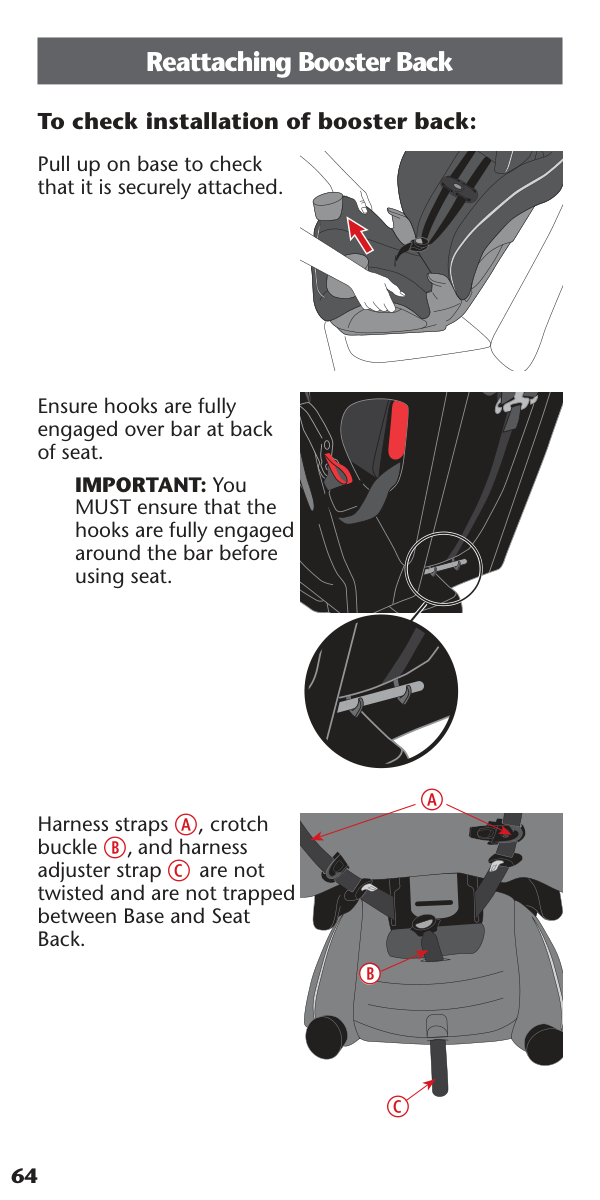 Reattaching Booster Back

To check installation of booster back:

Pull up on base to check that it is securely attached.

Ensure hooks are fully engaged over bar at back of seat.

IMPORTANT: You MUST ensure that the hooks are fully engaged around the bar before using seat.

Harness straps A, crotch buckle B, and harness adjuster strap C are not twisted and are not trapped between Base and Seat Back.

A

B

C

64