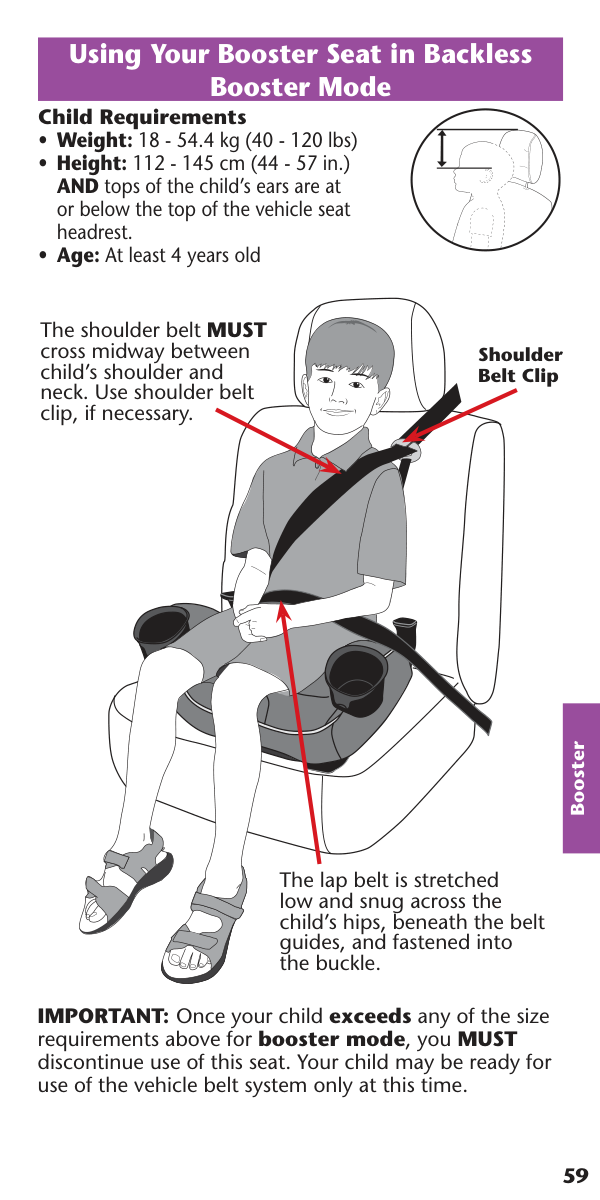 Using Your Booster Seat in Backless Booster Mode

Child Requirements
• Weight: 18 - 54.4 kg (40 - 120 lbs)
• Height: 112 - 145 cm (44 - 57 in.) AND tops of the child's ears are at or below the top of the vehicle seat headrest.
• Age: At least 4 years old

The shoulder belt MUST cross midway between child's shoulder and neck. Use shoulder belt clip, if necessary.

Shoulder Belt Clip

The lap belt is stretched low and snug across the child's hips, beneath the belt guides, and fastened into the buckle.

Booster

IMPORTANT: Once your child exceeds any of the size requirements above for booster mode, you MUST discontinue use of this seat. Your child may be ready for use of the vehicle belt system only at this time.

59