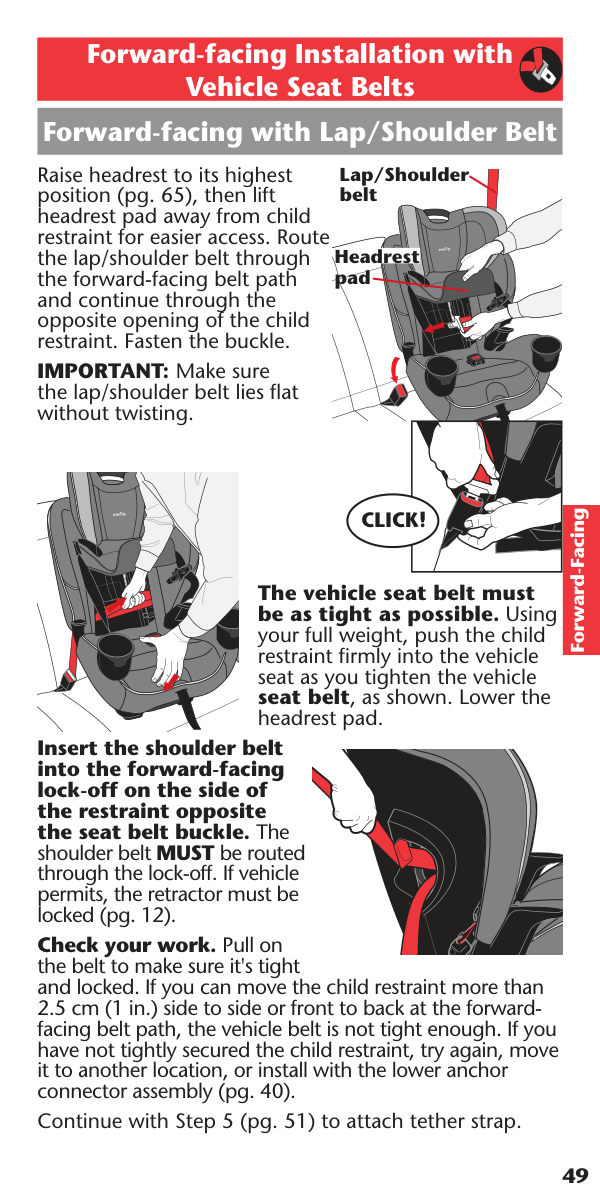 Forward-facing Installation with Vehicle Seat Belts

Forward-facing with Lap/Shoulder Belt

Raise headrest to its highest position (pg. 65), then lift headrest pad away from child restraint for easier access. Route the lap/shoulder belt through the forward-facing belt path and continue through the opposite opening of the child restraint. Fasten the buckle.

IMPORTANT: Make sure the lap/shoulder belt lies flat without twisting.

Lap/Shoulder belt

Headrest pad

CLICK!

Forward-Facing

The vehicle seat belt must be as tight as possible. Using your full weight, push the child restraint firmly into the vehicle seat as you tighten the vehicle seat belt, as shown. Lower the headrest pad.

Insert the shoulder belt into the forward-facing lock-off on the side of the restraint opposite the seat belt buckle. The shoulder belt MUST be routed through the lock-off. If vehicle permits, the retractor must be locked (pg. 12).

Check your work. Pull on the belt to make sure it's tight and locked. If you can move the child restraint more than 2.5 cm (1 in.) side to side or front to back at the forward-facing belt path, the vehicle belt is not tight enough. If you have not tightly secured the child restraint, try again, move it to another location, or install with the lower anchor connector assembly (pg. 40).

Continue with Step 5 (pg. 51) to attach tether strap.

49