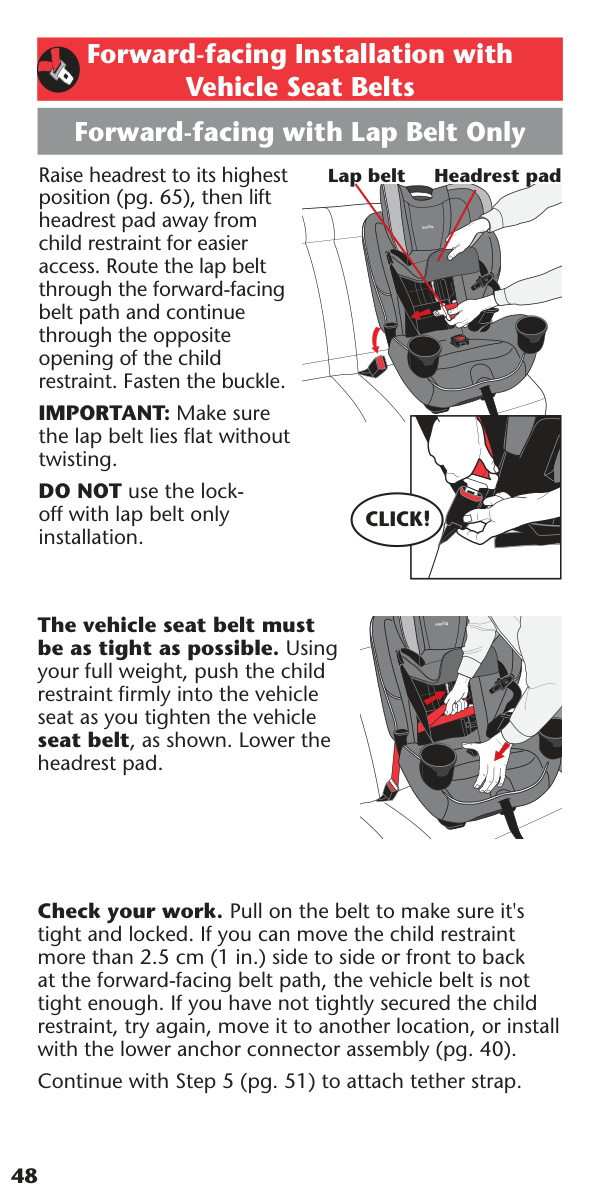 Forward-facing Installation with Vehicle Seat Belts

Forward-facing with Lap Belt Only

Raise headrest to its highest position (pg. 65), then lift headrest pad away from child restraint for easier access. Route the lap belt through the forward-facing belt path and continue through the opposite opening of the child restraint. Fasten the buckle.

IMPORTANT: Make sure the lap belt lies flat without twisting.

DO NOT use the lock-off with lap belt only installation.

Lap belt

Headrest pad

CLICK!

The vehicle seat belt must be as tight as possible. Using your full weight, push the child restraint firmly into the vehicle seat as you tighten the vehicle seat belt, as shown. Lower the headrest pad.

Check your work. Pull on the belt to make sure it's tight and locked. If you can move the child restraint more than 2.5 cm (1 in.) side to side or front to back at the forward-facing belt path, the vehicle belt is not tight enough. If you have not tightly secured the child restraint, try again, move it to another location, or install with the lower anchor connector assembly (pg. 40).

Continue with Step 5 (pg. 51) to attach tether strap.

48