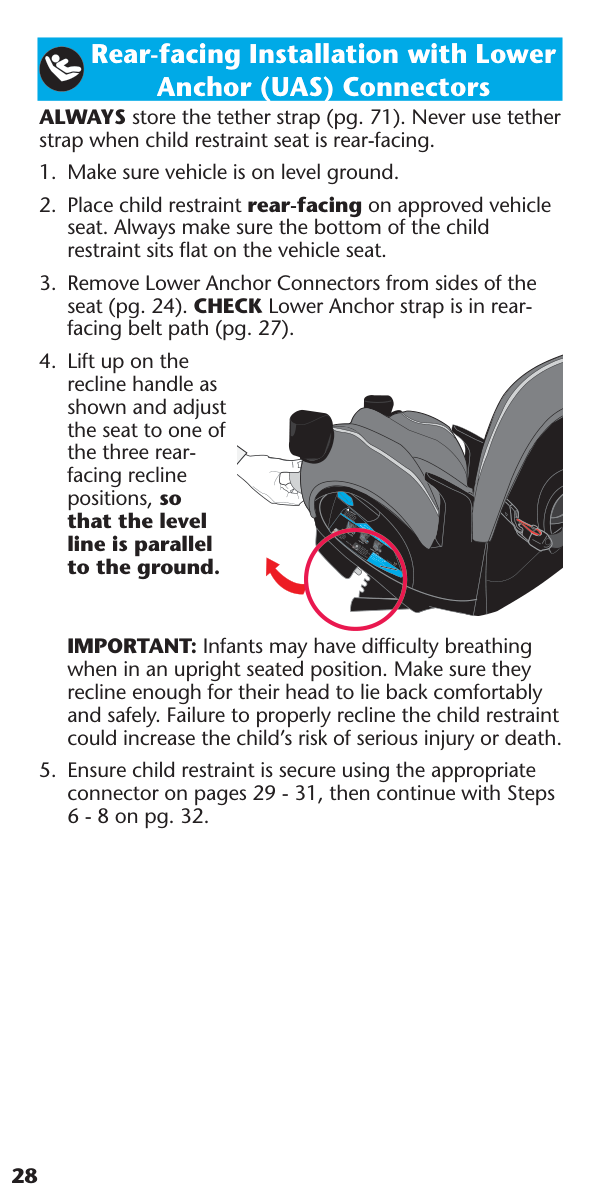 Rear-facing Installation with Lower Anchor (UAS) Connectors

ALWAYS store the tether strap (pg. 71). Never use tether strap when child restraint seat is rear-facing.

1. Make sure vehicle is on level ground.

2. Place child restraint rear-facing on approved vehicle seat. Always make sure the bottom of the child restraint sits flat on the vehicle seat.

3. Remove Lower Anchor Connectors from sides of the seat (pg. 24). CHECK Lower Anchor strap is in rear-facing belt path (pg. 27).

4. Lift up on the recline handle as shown and adjust the seat to one of the three rear-facing recline positions, so that the level line is parallel to the ground.

IMPORTANT: Infants may have difficulty breathing when in an upright seated position. Make sure they recline enough for their head to lie back comfortably and safely. Failure to properly recline the child restraint could increase the child's risk of serious injury or death.

5. Ensure child restraint is secure using the appropriate connector on pages 29 - 31, then continue with Steps 6 - 8 on pg. 32.

28