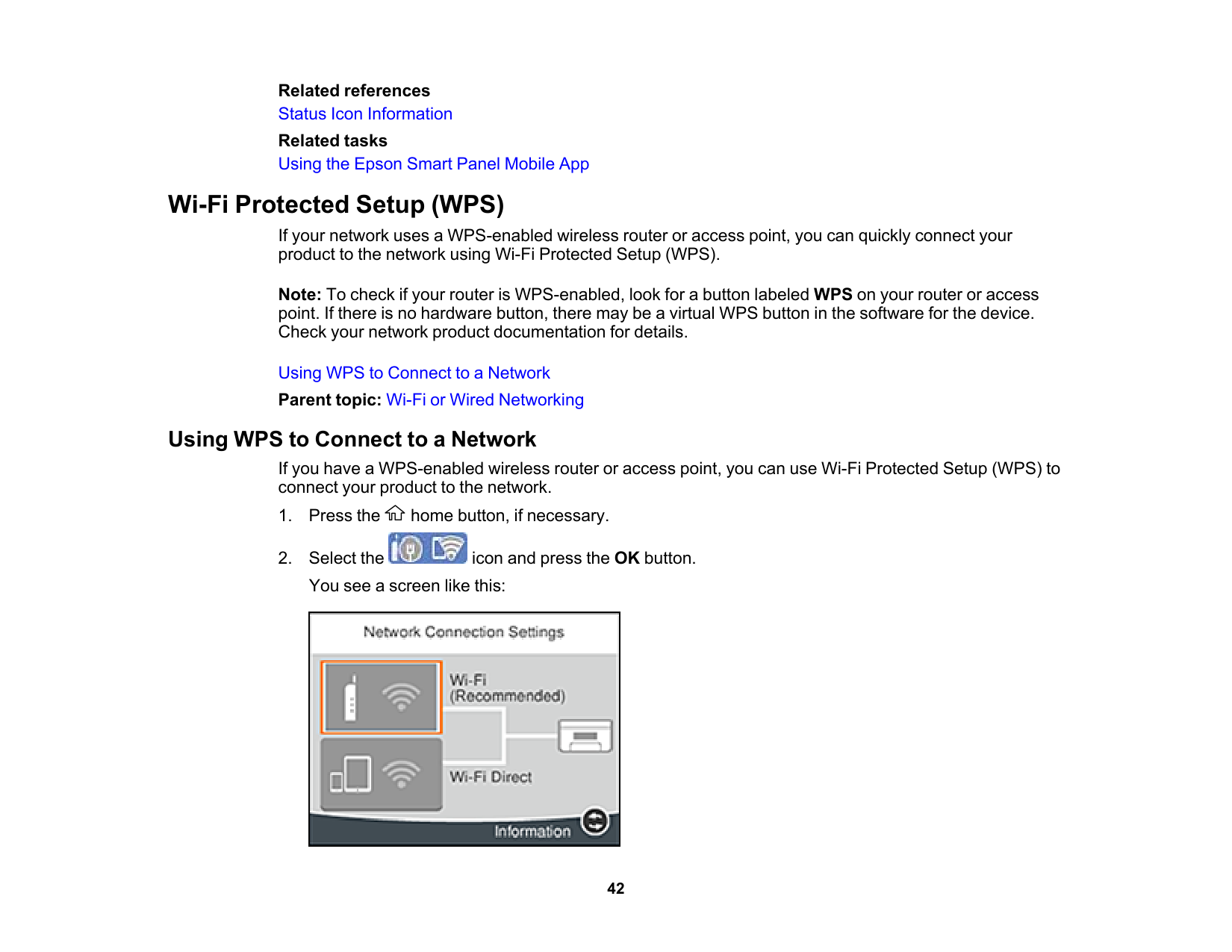 Related references
Status Icon Information

Related tasks
Using the Epson Smart Panel Mobile App

Wi-Fi Protected Setup (WPS)

If your network uses a WPS-enabled wireless router or access point, you can quickly connect your product to the network using Wi-Fi Protected Setup (WPS).

Note: To check if your router is WPS-enabled, look for a button labeled WPS on your router or access point. If there is no hardware button, there may be a virtual WPS button in the software for the device. Check your network product documentation for details.

Using WPS to Connect to a Network

Parent topic: Wi-Fi or Wired Networking

Using WPS to Connect to a Network

If you have a WPS-enabled wireless router or access point, you can use Wi-Fi Protected Setup (WPS) to connect your product to the network.

1. Press the home button, if necessary.

2. Select the icon and press the OK button.

You see a screen like this:

Network Connection Settings

Wi-Fi (Recommended)

Wi-Fi Direct

Information

42