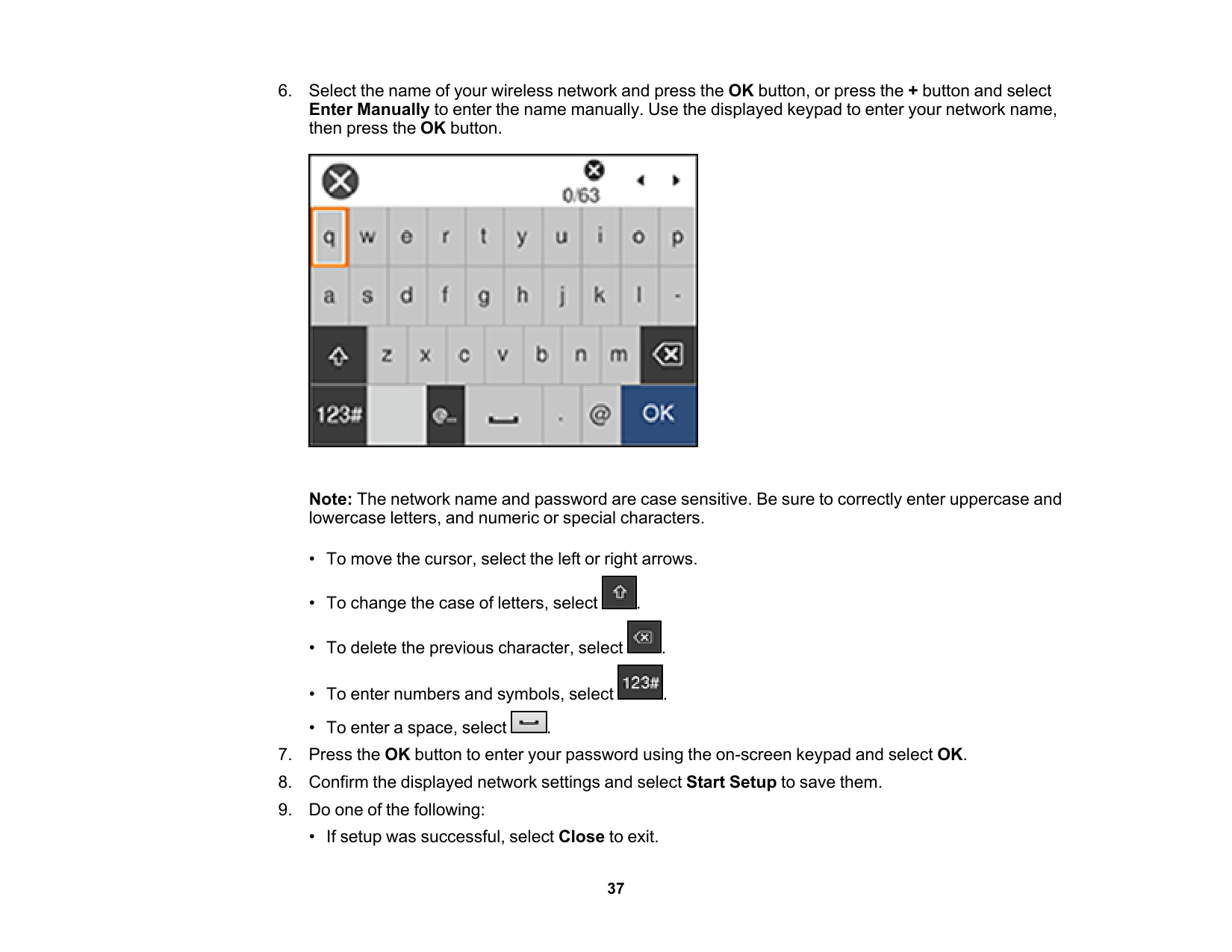 6. Select the name of your wireless network and press the **OK** button, or press the **+** button and select **Enter Manually** to enter the name manually. Use the displayed keypad to enter your network name, then press the **OK** button.

0/63

q w e r t y u i o p

a s d f g h j k l -

z x c v b n m

123# . @ OK

**Note:** The network name and password are case sensitive. Be sure to correctly enter uppercase and lowercase letters, and numeric or special characters.

• To move the cursor, select the left or right arrows.

• To change the case of letters, select .

• To delete the previous character, select .

• To enter numbers and symbols, select 123#.

• To enter a space, select .

7. Press the **OK** button to enter your password using the on-screen keypad and select **OK**.

8. Confirm the displayed network settings and select **Start Setup** to save them.

9. Do one of the following:

• If setup was successful, select **Close** to exit.

37