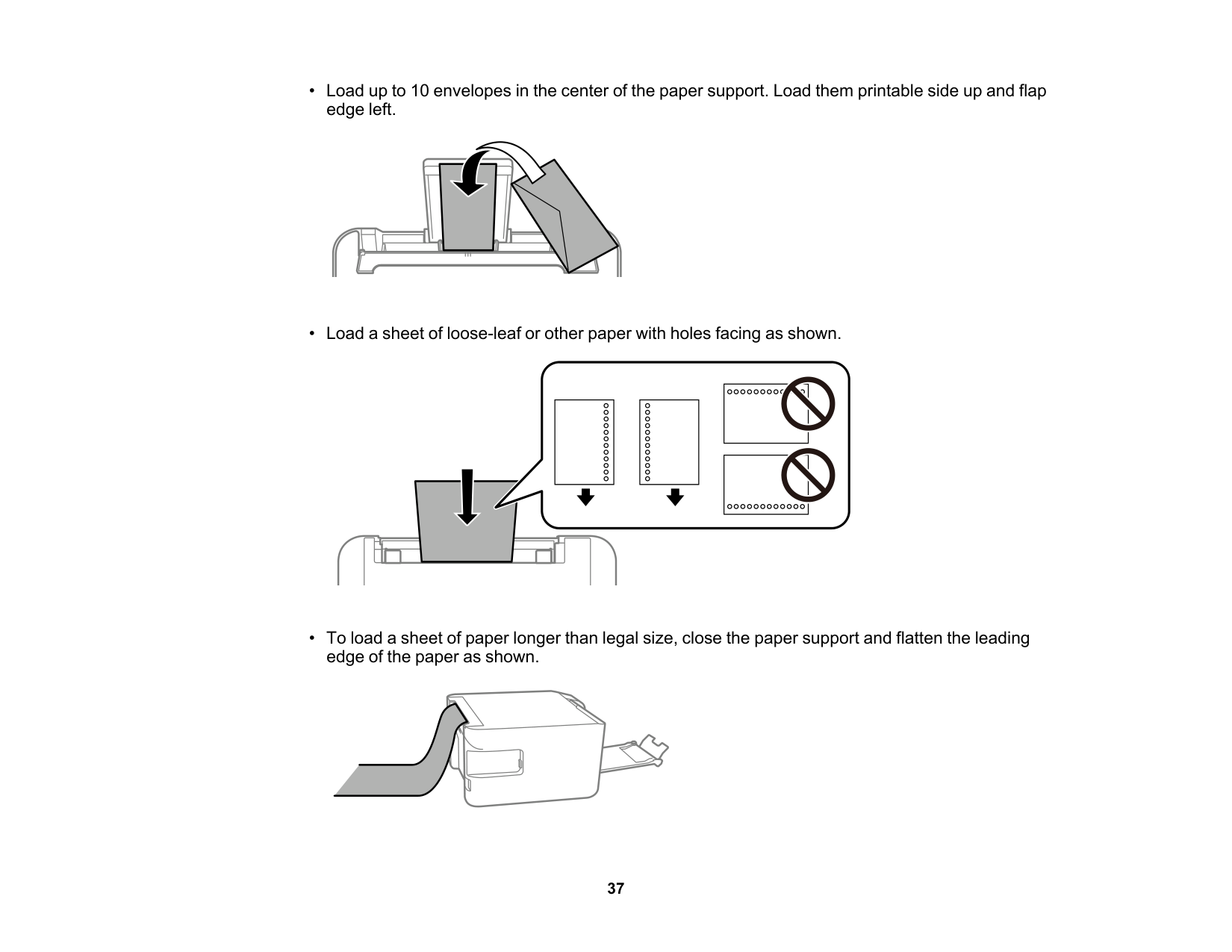 • Load up to 10 envelopes in the center of the paper support. Load them printable side up and flap edge left.

• Load a sheet of loose-leaf or other paper with holes facing as shown.

• To load a sheet of paper longer than legal size, close the paper support and flatten the leading edge of the paper as shown.

37