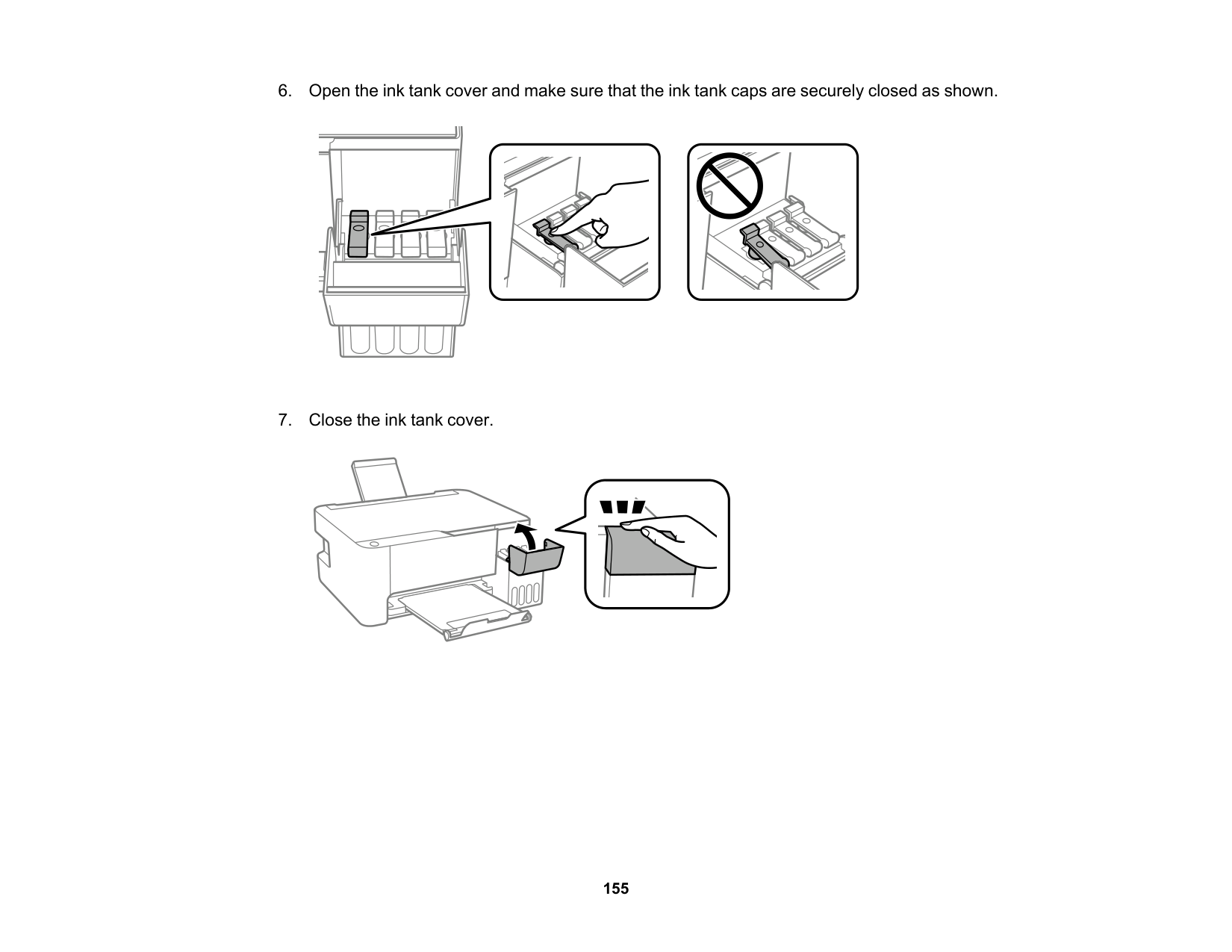 6. Open the ink tank cover and make sure that the ink tank caps are securely closed as shown.

7. Close the ink tank cover.

155