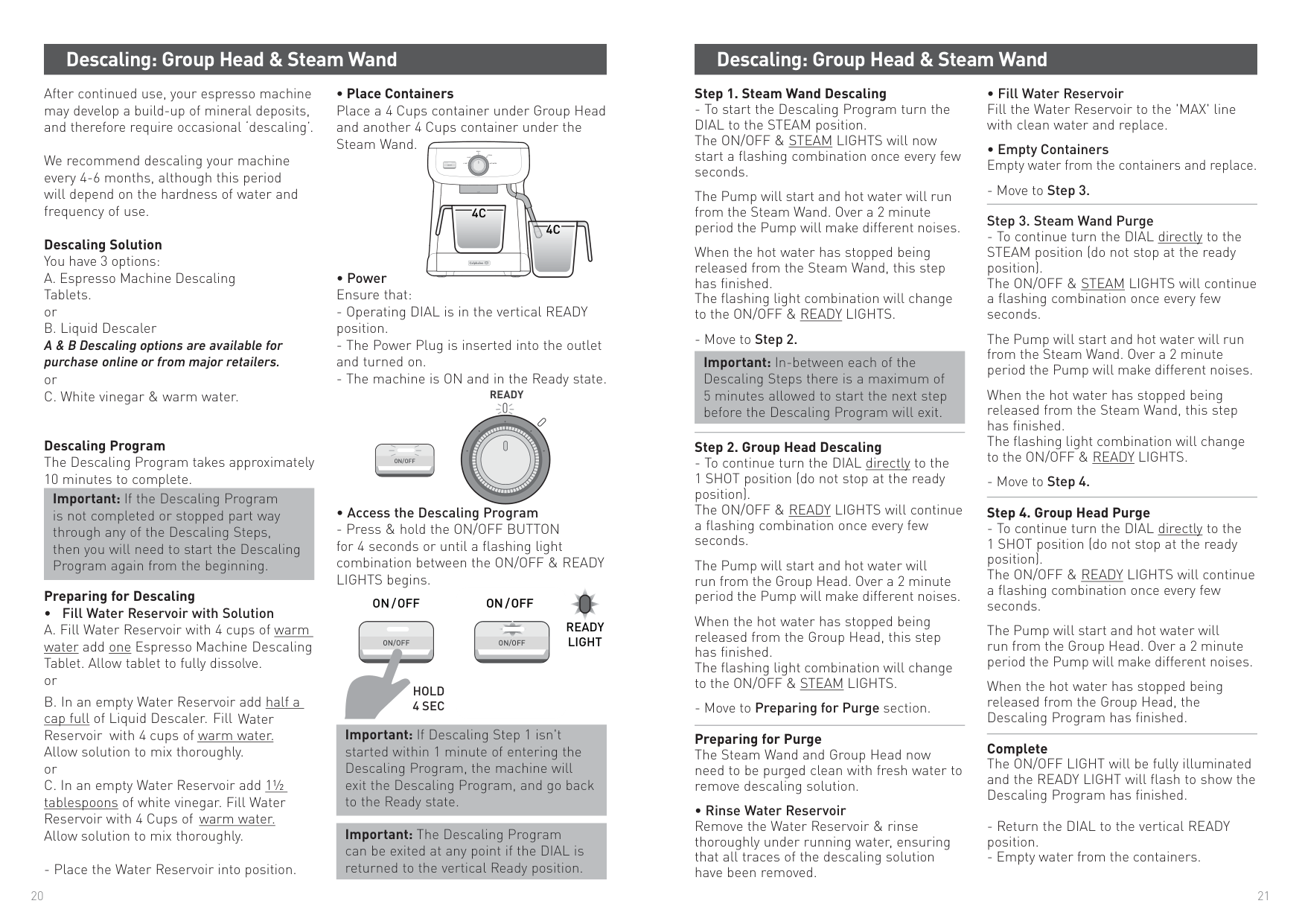 Descaling: Group Head & Steam Wand

After continued use, your espresso machine may develop a build-up of mineral deposits, and therefore require occasional 'descaling'.

We recommend descaling your machine every 4-6 months, although this period will depend on the hardness of water and frequency of use.

Descaling Solution
You have 3 options:
A. Espresso Machine Descaling Tablets.
or
B. Liquid Descaler
A & B Descaling options are available for purchase online or from major retailers.
or
C. White vinegar & warm water.

Descaling Program
The Descaling Program takes approximately 10 minutes to complete.

Important: If the Descaling Program is not completed or stopped part way through any of the Descaling Steps, then you will need to start the Descaling Program again from the beginning.

Preparing for Descaling
• Fill Water Reservoir with Solution
A. Fill Water Reservoir with 4 cups of warm water add one Espresso Machine Descaling Tablet. Allow tablet to fully dissolve.
or
B. In an empty Water Reservoir add half a cap full of Liquid Descaler. Fill Water Reservoir with 4 cups of warm water. Allow solution to mix thoroughly.
or
C. In an empty Water Reservoir add 1½ tablespoons of white vinegar. Fill Water Reservoir with 4 Cups of warm water. Allow solution to mix thoroughly.

- Place the Water Reservoir into position.

• Place Containers
Place a 4 Cups container under Group Head and another 4 Cups container under the Steam Wand.

4C
4C

• Power
Ensure that:
- Operating DIAL is in the vertical READY position.
- The Power Plug is inserted into the outlet and turned on.
- The machine is ON and in the Ready state.

READY
ON/OFF

• Access the Descaling Program
- Press & hold the ON/OFF BUTTON for 4 seconds or until a flashing light combination between the ON/OFF & READY LIGHTS begins.

ON/OFF
ON/OFF
ON/OFF
ON/OFF
READY LIGHT
HOLD 4 SEC

Important: If Descaling Step 1 isn't started within 1 minute of entering the Descaling Program, the machine will exit the Descaling Program, and go back to the Ready state.

Important: The Descaling Program can be exited at any point if the DIAL is returned to the vertical Ready position.

20

Descaling: Group Head & Steam Wand

Step 1. Steam Wand Descaling
- To start the Descaling Program turn the DIAL to the STEAM position.
The ON/OFF & STEAM LIGHTS will now start a flashing combination once every few seconds.

The Pump will start and hot water will run from the Steam Wand. Over a 2 minute period the Pump will make different noises.

When the hot water has stopped being released from the Steam Wand, this step has finished.
The flashing light combination will change to the ON/OFF & READY LIGHTS.

- Move to Step 2.

Important: In-between each of the Descaling Steps there is a maximum of 5 minutes allowed to start the next step before the Descaling Program will exit.

Step 2. Group Head Descaling
- To continue turn the DIAL directly to the 1 SHOT position (do not stop at the ready position).
The ON/OFF & READY LIGHTS will continue a flashing combination once every few seconds.

The Pump will start and hot water will run from the Group Head. Over a 2 minute period the Pump will make different noises.

When the hot water has stopped being released from the Group Head, this step has finished.
The flashing light combination will change to the ON/OFF & STEAM LIGHTS.

- Move to Preparing for Purge section.

Preparing for Purge
The Steam Wand and Group Head now need to be purged clean with fresh water to remove descaling solution.

• Rinse Water Reservoir
Remove the Water Reservoir & rinse thoroughly under running water, ensuring that all traces of the descaling solution have been removed.

• Fill Water Reservoir
Fill the Water Reservoir to the 'MAX' line with clean water and replace.

• Empty Containers
Empty water from the containers and replace.

- Move to Step 3.

Step 3. Steam Wand Purge
- To continue turn the DIAL directly to the STEAM position (do not stop at the ready position).
The ON/OFF & STEAM LIGHTS will continue a flashing combination once every few seconds.

The Pump will start and hot water will run from the Steam Wand. Over a 2 minute period the Pump will make different noises.

When the hot water has stopped being released from the Steam Wand, this step has finished.
The flashing light combination will change to the ON/OFF & READY LIGHTS.

- Move to Step 4.

Step 4. Group Head Purge
- To continue turn the DIAL directly to the 1 SHOT position (do not stop at the ready position).
The ON/OFF & READY LIGHTS will continue a flashing combination once every few seconds.

The Pump will start and hot water will run from the Group Head. Over a 2 minute period the Pump will make different noises.

When the hot water has stopped being released from the Group Head, the Descaling Program has finished.

Complete
The ON/OFF LIGHT will be fully illuminated and the READY LIGHT will flash to show the Descaling Program has finished.

- Return the DIAL to the vertical READY position.
- Empty water from the containers.

21