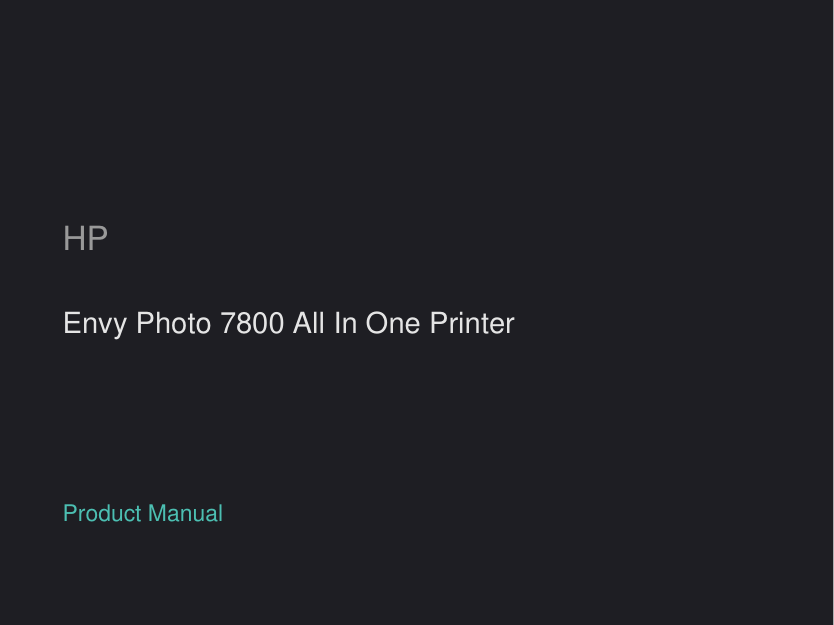 HP

Envy Photo 7800 All In One Printer

Product Manual