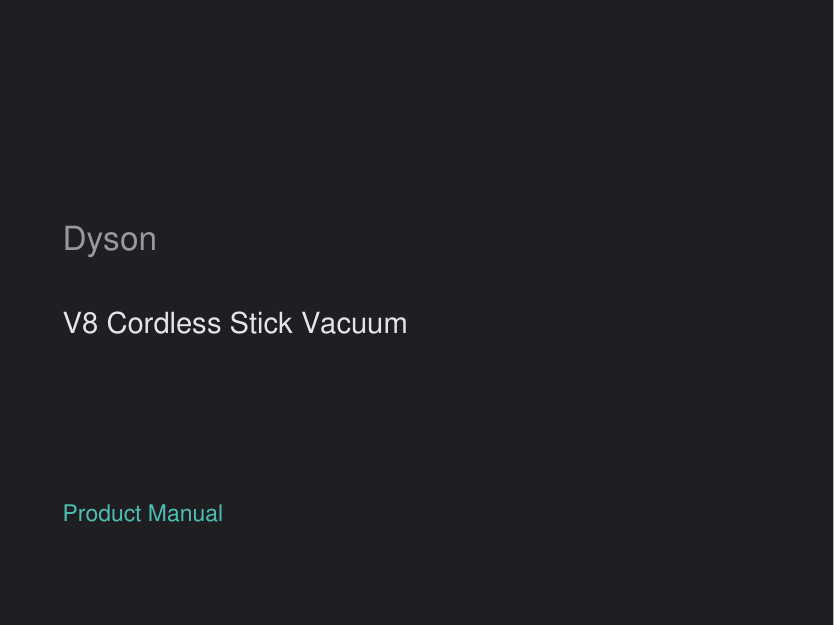 Dyson

V8 Cordless Stick Vacuum

Product Manual