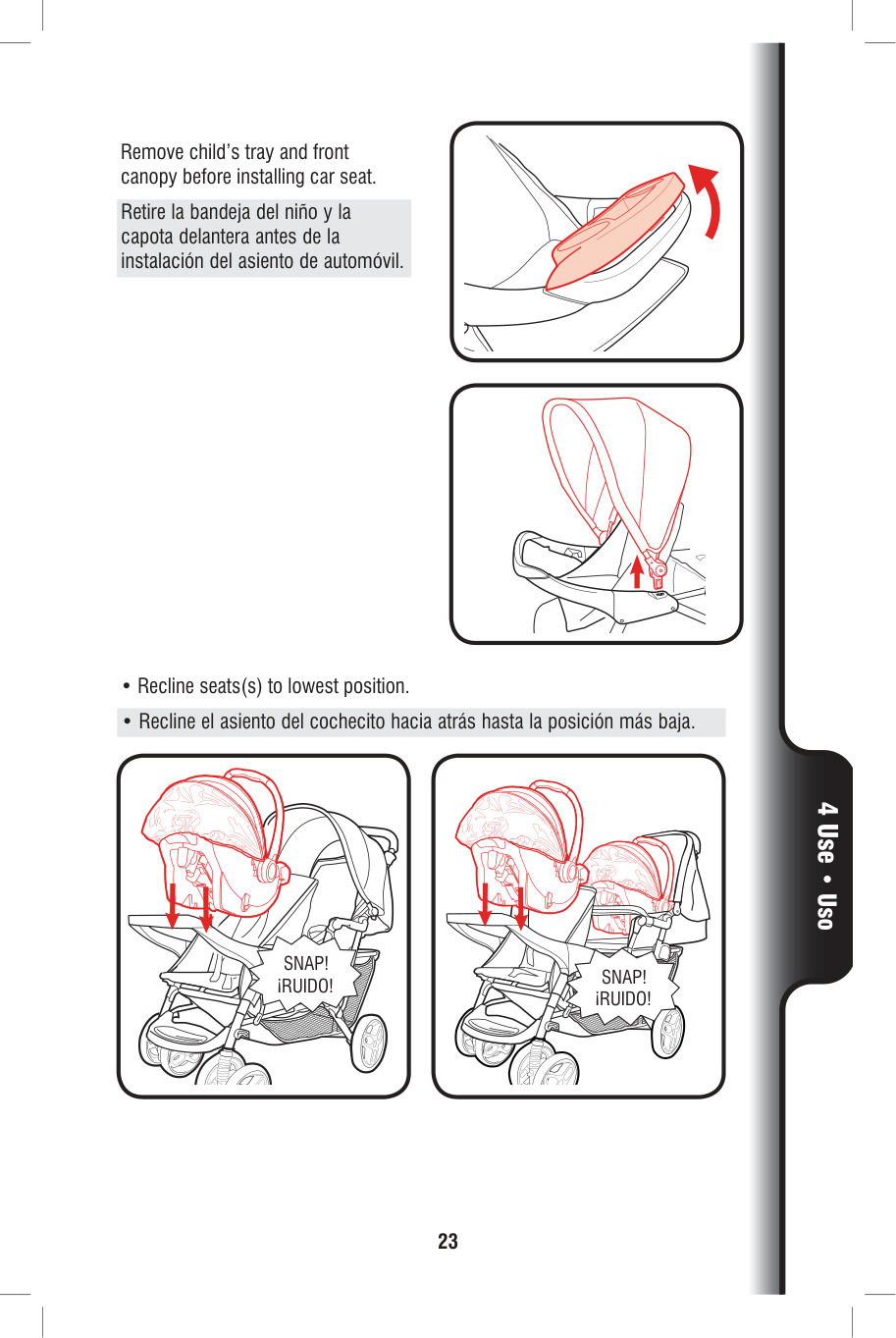 Remove child's tray and front canopy before installing car seat.

Retire la bandeja del niño y la capota delantera antes de la instalación del asiento de automóvil.

• Recline seats(s) to lowest position.

• Recline el asiento del cochecito hacia atrás hasta la posición más baja.

SNAP!
¡RUIDO!

SNAP!
¡RUIDO!

4 Use • Uso

23