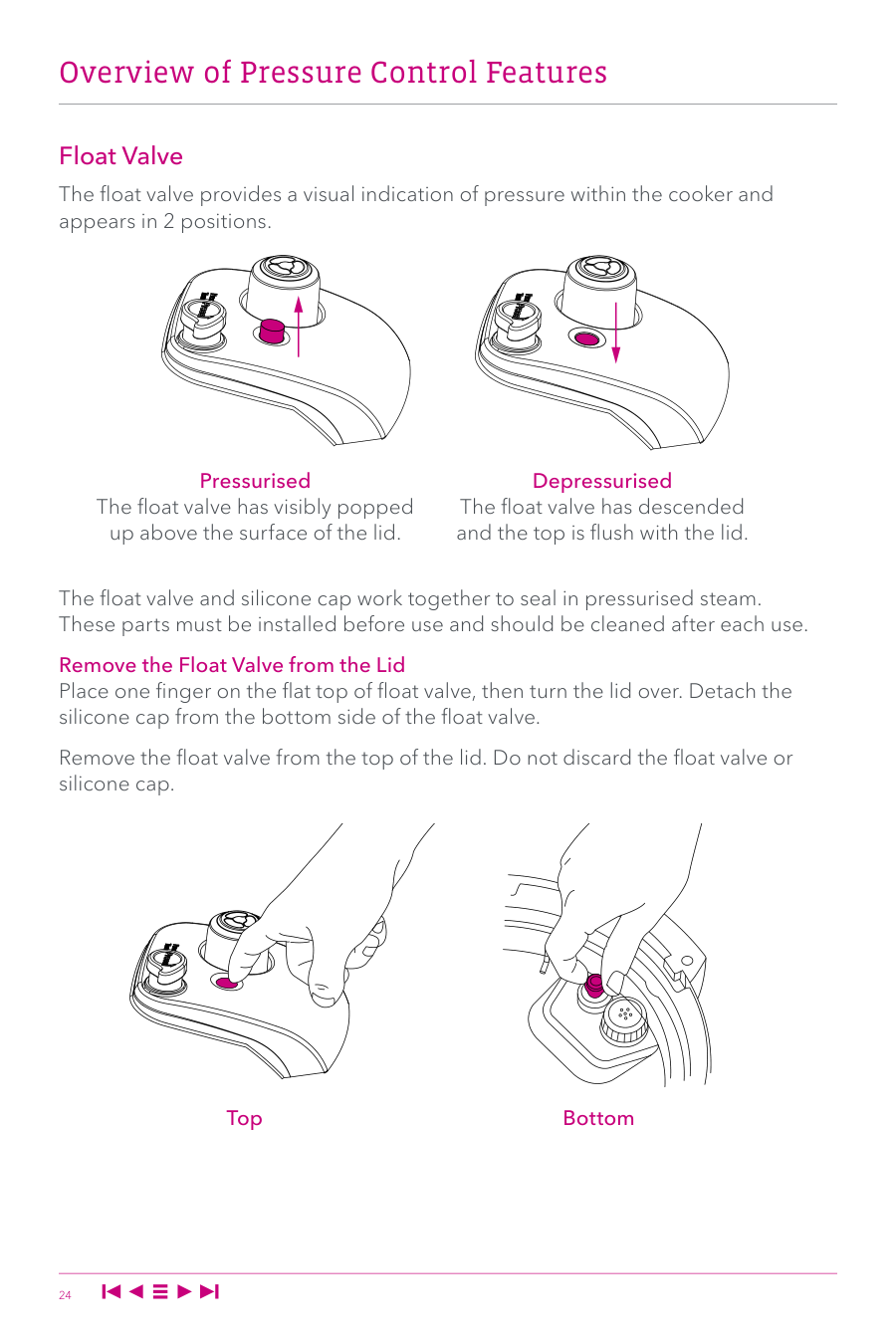 Overview of Pressure Control Features

Float Valve

The float valve provides a visual indication of pressure within the cooker and appears in 2 positions.

Pressurised
The float valve has visibly popped up above the surface of the lid.

Depressurised
The float valve has descended and the top is flush with the lid.

The float valve and silicone cap work together to seal in pressurised steam. These parts must be installed before use and should be cleaned after each use.

Remove the Float Valve from the Lid
Place one finger on the flat top of float valve, then turn the lid over. Detach the silicone cap from the bottom side of the float valve.

Remove the float valve from the top of the lid. Do not discard the float valve or silicone cap.

Top

Bottom

24