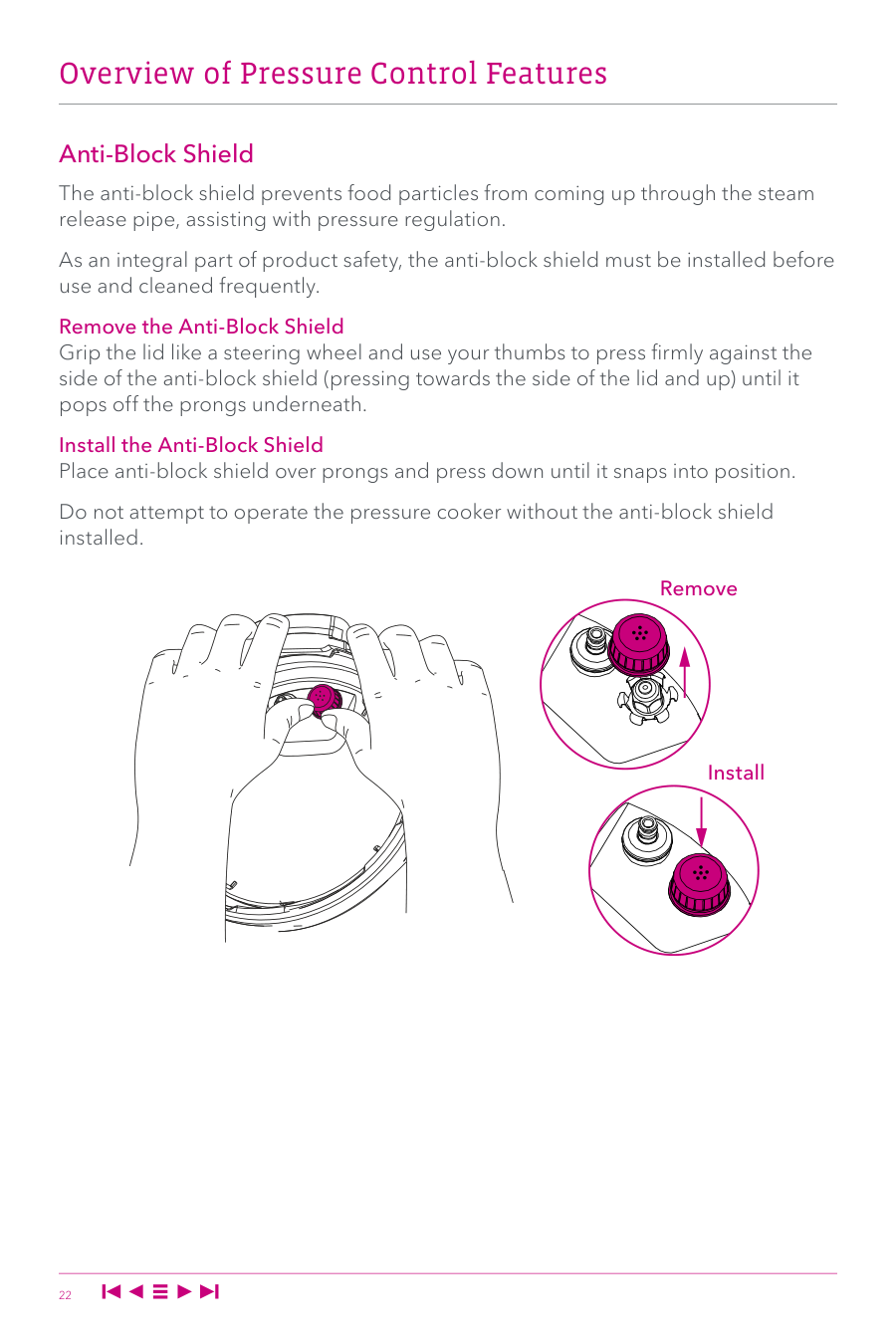 Overview of Pressure Control Features

Anti-Block Shield

The anti-block shield prevents food particles from coming up through the steam release pipe, assisting with pressure regulation.

As an integral part of product safety, the anti-block shield must be installed before use and cleaned frequently.

Remove the Anti-Block Shield
Grip the lid like a steering wheel and use your thumbs to press firmly against the side of the anti-block shield (pressing towards the side of the lid and up) until it pops off the prongs underneath.

Install the Anti-Block Shield
Place anti-block shield over prongs and press down until it snaps into position.

Do not attempt to operate the pressure cooker without the anti-block shield installed.

Remove

Install

22