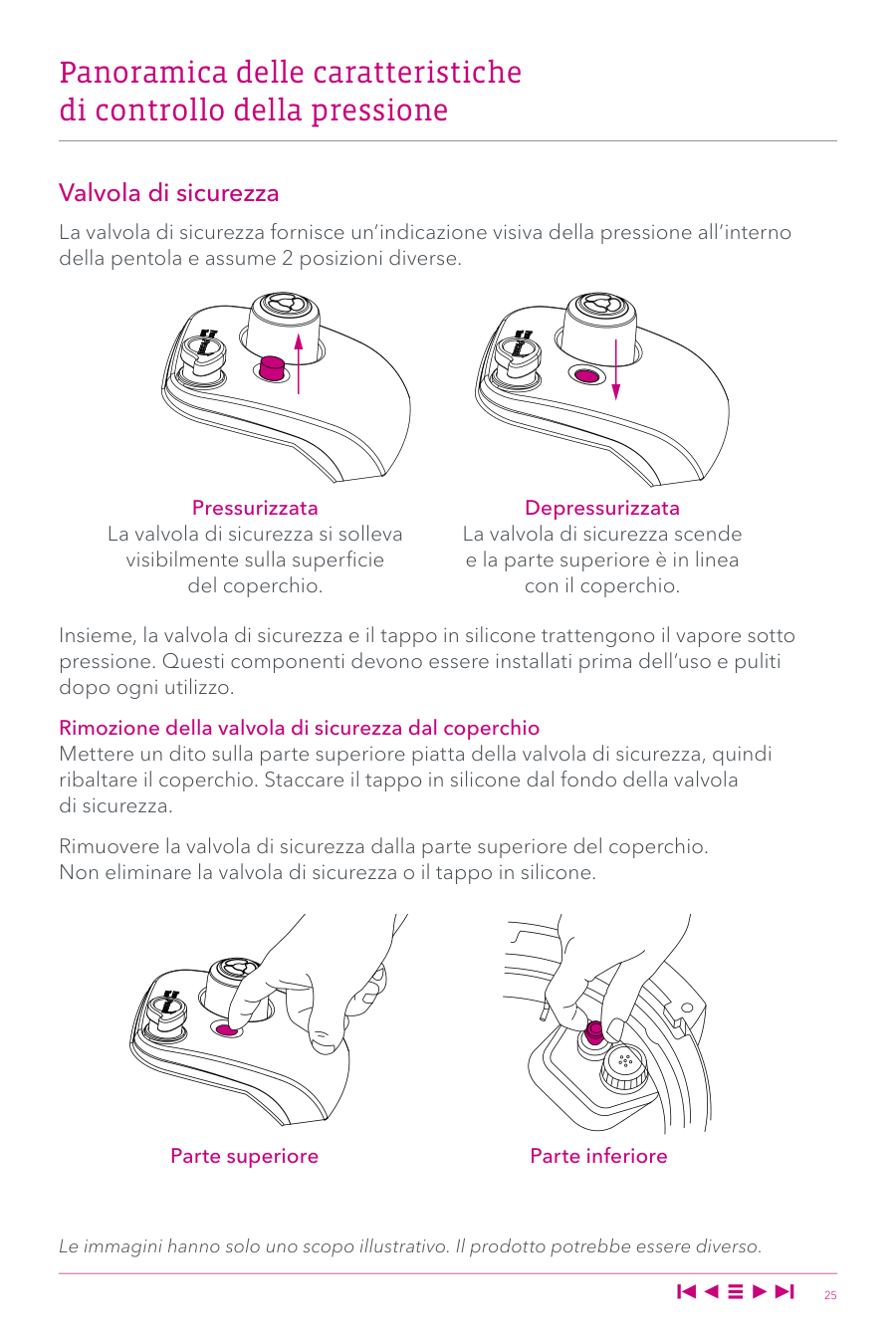 Panoramica delle caratteristiche di controllo della pressione

Valvola di sicurezza

La valvola di sicurezza fornisce un'indicazione visiva della pressione all'interno della pentola e assume 2 posizioni diverse.

Pressurizzata
La valvola di sicurezza si solleva visibilmente sulla superficie del coperchio.

Depressurizzata
La valvola di sicurezza scende e la parte superiore è in linea con il coperchio.

Insieme, la valvola di sicurezza e il tappo in silicone trattengono il vapore sotto pressione. Questi componenti devono essere installati prima dell'uso e puliti dopo ogni utilizzo.

Rimozione della valvola di sicurezza dal coperchio
Mettere un dito sulla parte superiore piatta della valvola di sicurezza, quindi ribaltare il coperchio. Staccare il tappo in silicone dal fondo della valvola di sicurezza.

Rimuovere la valvola di sicurezza dalla parte superiore del coperchio. Non eliminare la valvola di sicurezza o il tappo in silicone.

Parte superiore

Parte inferiore

Le immagini hanno solo uno scopo illustrativo. Il prodotto potrebbe essere diverso.

25