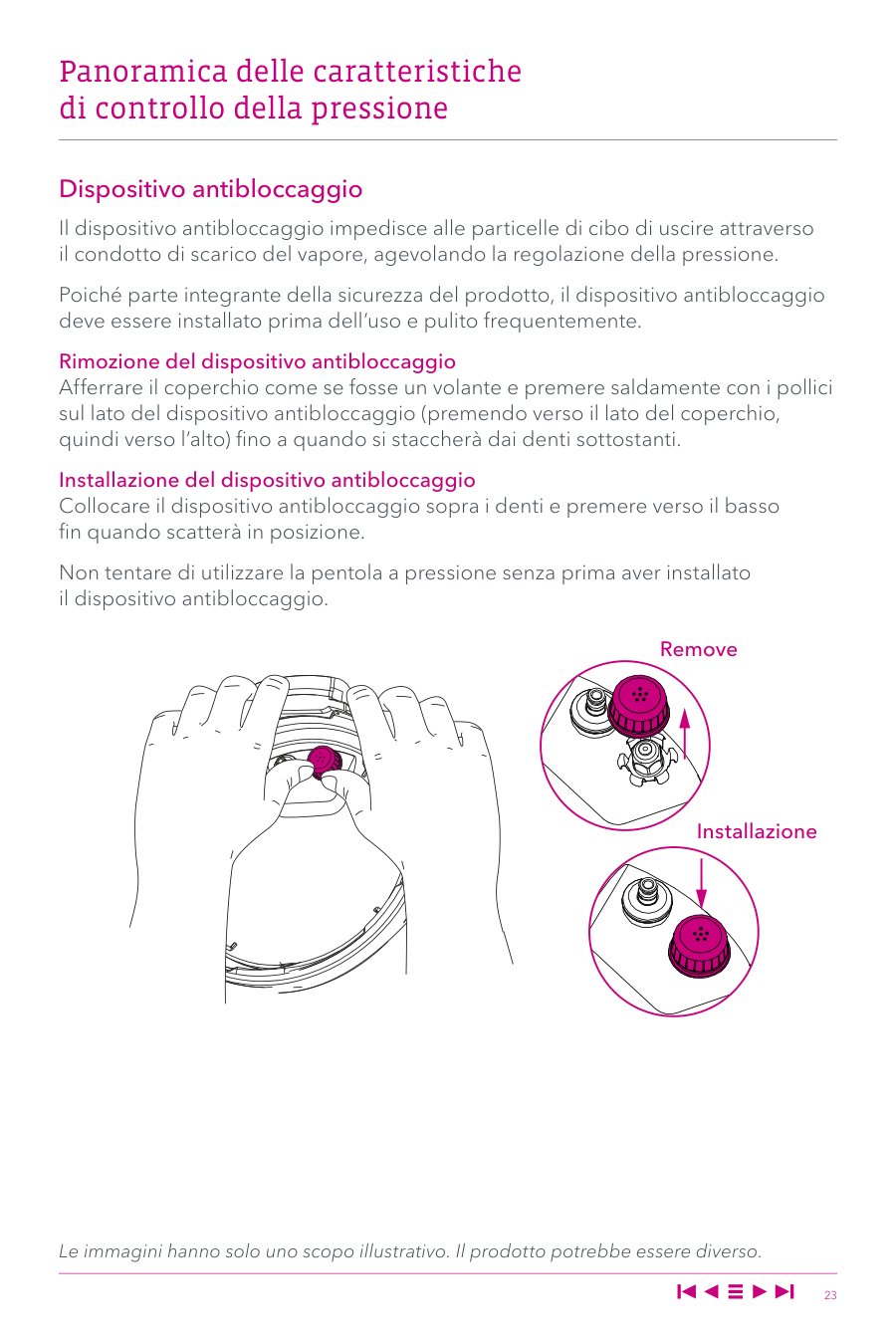 Panoramica delle caratteristiche di controllo della pressione

Dispositivo antibloccaggio

Il dispositivo antibloccaggio impedisce alle particelle di cibo di uscire attraverso il condotto di scarico del vapore, agevolando la regolazione della pressione.

Poiché parte integrante della sicurezza del prodotto, il dispositivo antibloccaggio deve essere installato prima dell'uso e pulito frequentemente.

Rimozione del dispositivo antibloccaggio
Afferrare il coperchio come se fosse un volante e premere saldamente con i pollici sul lato del dispositivo antibloccaggio (premendo verso il lato del coperchio, quindi verso l'alto) fino a quando si staccherà dai denti sottostanti.

Installazione del dispositivo antibloccaggio
Collocare il dispositivo antibloccaggio sopra i denti e premere verso il basso fin quando scatterà in posizione.

Non tentare di utilizzare la pentola a pressione senza prima aver installato il dispositivo antibloccaggio.

Remove

Installazione

Le immagini hanno solo uno scopo illustrativo. Il prodotto potrebbe essere diverso.

23