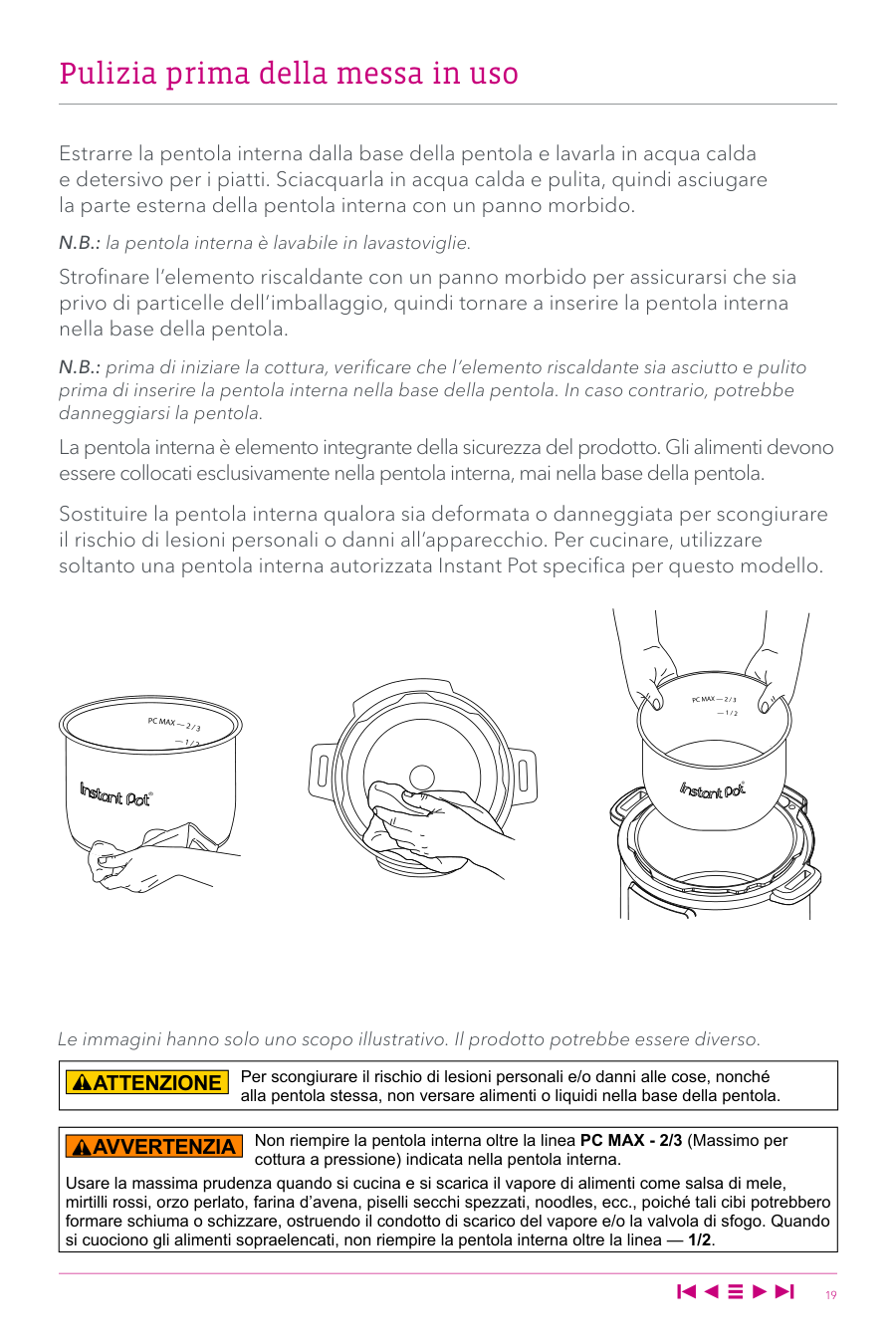 Pulizia prima della messa in uso

Estrarre la pentola interna dalla base della pentola e lavarla in acqua calda e detersivo per i piatti. Sciacquarla in acqua calda e pulita, quindi asciugare la parte esterna della pentola interna con un panno morbido.

N.B.: la pentola interna è lavabile in lavastoviglie.

Strofinare l'elemento riscaldante con un panno morbido per assicurarsi che sia privo di particelle dell'imballaggio, quindi tornare a inserire la pentola interna nella base della pentola.

N.B.: prima di iniziare la cottura, verificare che l'elemento riscaldante sia asciutto e pulito prima di inserire la pentola interna nella base della pentola. In caso contrario, potrebbe danneggiarsi la pentola.

La pentola interna è elemento integrante della sicurezza del prodotto. Gli alimenti devono essere collocati esclusivamente nella pentola interna, mai nella base della pentola.

Sostituire la pentola interna qualora sia deformata o danneggiata per scongiurare il rischio di lesioni personali o danni all'apparecchio. Per cucinare, utilizzare soltanto una pentola interna autorizzata Instant Pot specifica per questo modello.

PC MAX — 2/3
— 1/2
Instant Pot

PC MAX — 2/3
— 1/2
Instant Pot

Le immagini hanno solo uno scopo illustrativo. Il prodotto potrebbe essere diverso.

ATTENZIONE Per scongiurare il rischio di lesioni personali e/o danni alle cose, nonché alla pentola stessa, non versare alimenti o liquidi nella base della pentola.

AVVERTENZIA Non riempire la pentola interna oltre la linea PC MAX - 2/3 (Massimo per cottura a pressione) indicata nella pentola interna.

Usare la massima prudenza quando si cucina e si scarica il vapore di alimenti come salsa di mele, mirtilli rossi, orzo perlato, farina d'avena, piselli secchi spezzati, noodles, ecc., poiché tali cibi potrebbero formare schiuma o schizzare, ostruendo il condotto di scarico del vapore e/o la valvola di sfogo. Quando si cuociono gli alimenti sopraelencati, non riempire la pentola interna oltre la linea — 1/2.

19