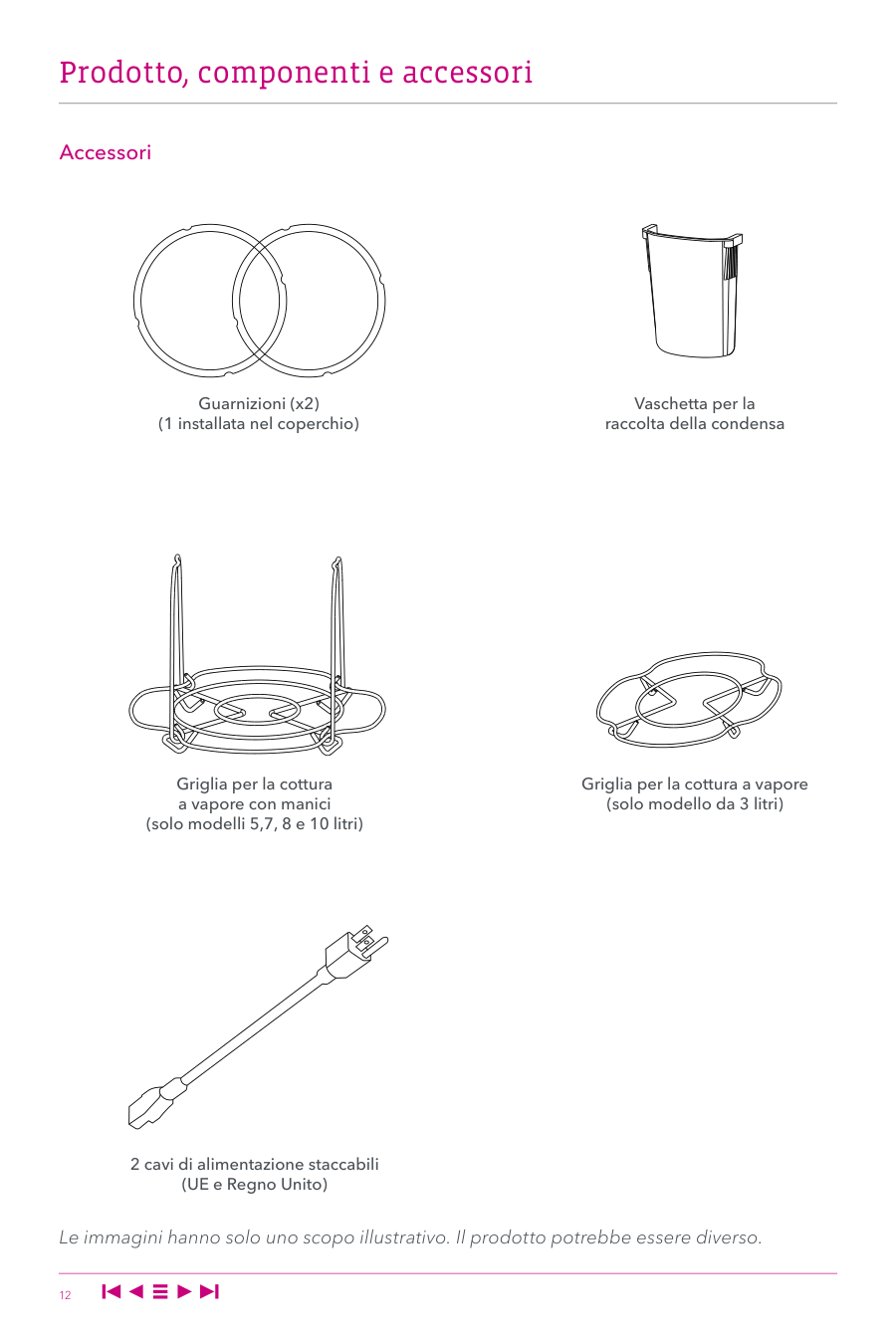 Prodotto, componenti e accessori

Accessori

Guarnizioni (x2)
(1 installata nel coperchio)

Vaschetta per la
raccolta della condensa

Griglia per la cottura
a vapore con manici
(solo modelli 5,7, 8 e 10 litri)

Griglia per la cottura a vapore
(solo modello da 3 litri)

2 cavi di alimentazione staccabili
(UE e Regno Unito)

Le immagini hanno solo uno scopo illustrativo. Il prodotto potrebbe essere diverso.

12