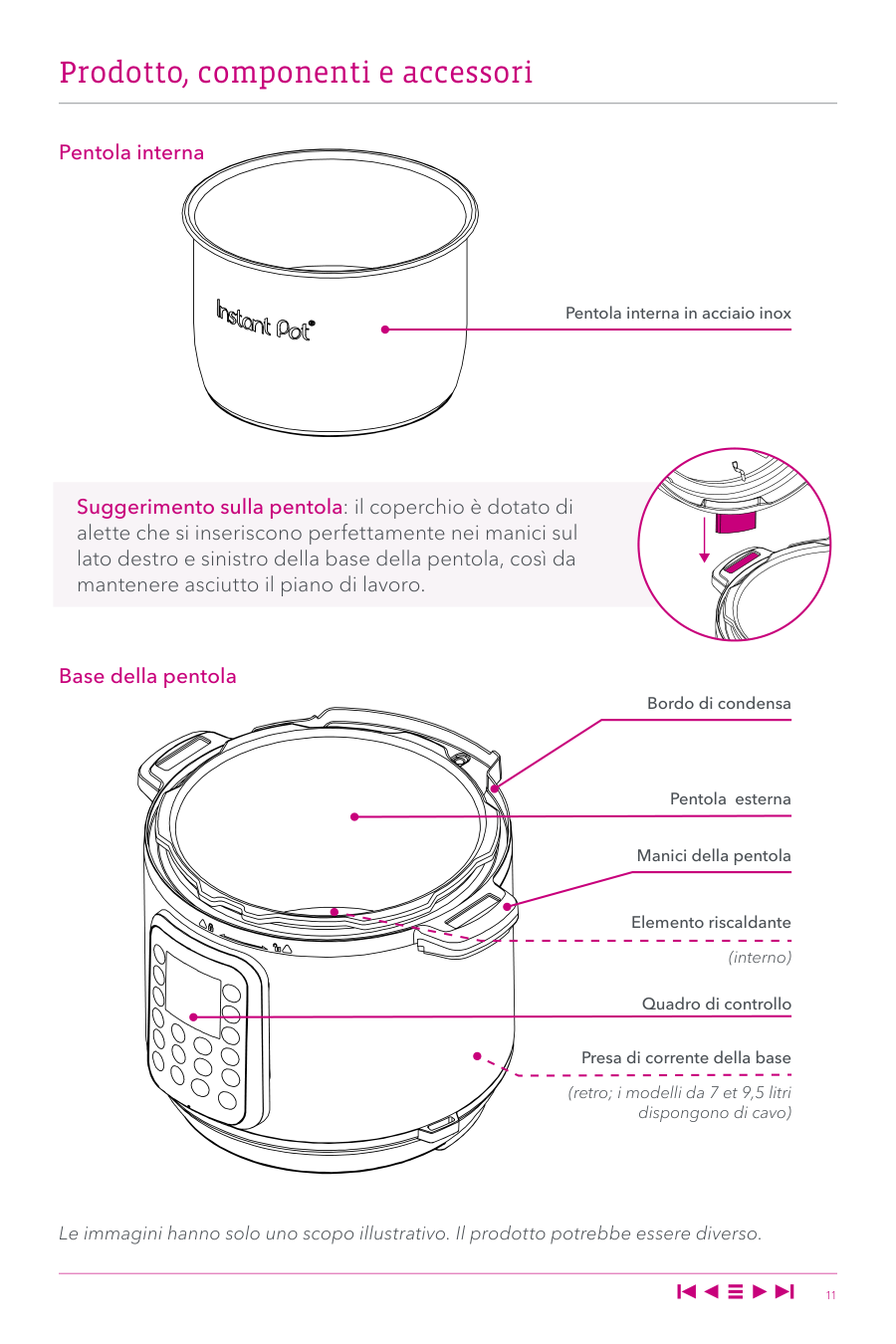 Prodotto, componenti e accessori

Pentola interna

Instant Pot

Pentola interna in acciaio inox

Suggerimento sulla pentola: il coperchio è dotato di alette che si inseriscono perfettamente nei manici sul lato destro e sinistro della base della pentola, così da mantenere asciutto il piano di lavoro.

Base della pentola

Bordo di condensa

Pentola esterna

Manici della pentola

Elemento riscaldante

(interno)

Quadro di controllo

Presa di corrente della base

(retro; i modelli da 7 et 9,5 litri dispongono di cavo)

Le immagini hanno solo uno scopo illustrativo. Il prodotto potrebbe essere diverso.

11