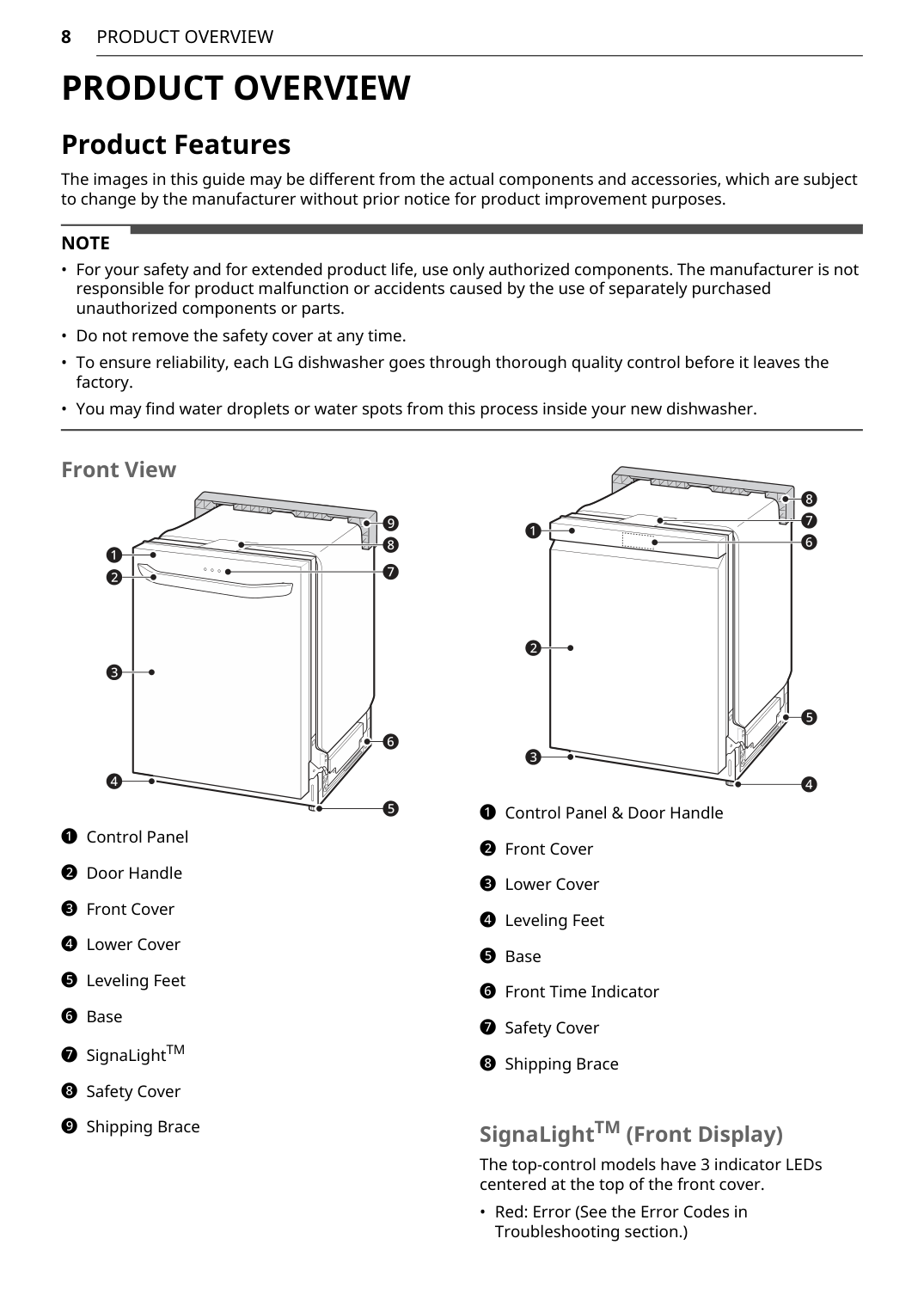 8 PRODUCT OVERVIEW

PRODUCT OVERVIEW

Product Features

The images in this guide may be different from the actual components and accessories, which are subject to change by the manufacturer without prior notice for product improvement purposes.

NOTE

• For your safety and for extended product life, use only authorized components. The manufacturer is not responsible for product malfunction or accidents caused by the use of separately purchased unauthorized components or parts.
• Do not remove the safety cover at any time.
• To ensure reliability, each LG dishwasher goes through thorough quality control before it leaves the factory.
• You may find water droplets or water spots from this process inside your new dishwasher.

Front View

❶ ❷ ❸ ❹ ❺ ❻ ❼ ❽ ❾

❶ Control Panel
❷ Door Handle
❸ Front Cover
❹ Lower Cover
❺ Leveling Feet
❻ Base
❼ SignaLight$^{TM}$
❽ Safety Cover
❾ Shipping Brace

❶ ❷ ❸ ❹ ❺ ❻ ❼ ❽

❶ Control Panel & Door Handle
❷ Front Cover
❸ Lower Cover
❹ Leveling Feet
❺ Base
❻ Front Time Indicator
❼ Safety Cover
❽ Shipping Brace

SignaLight$^{TM}$ (Front Display)

The top-control models have 3 indicator LEDs centered at the top of the front cover.

• Red: Error (See the Error Codes in Troubleshooting section.)