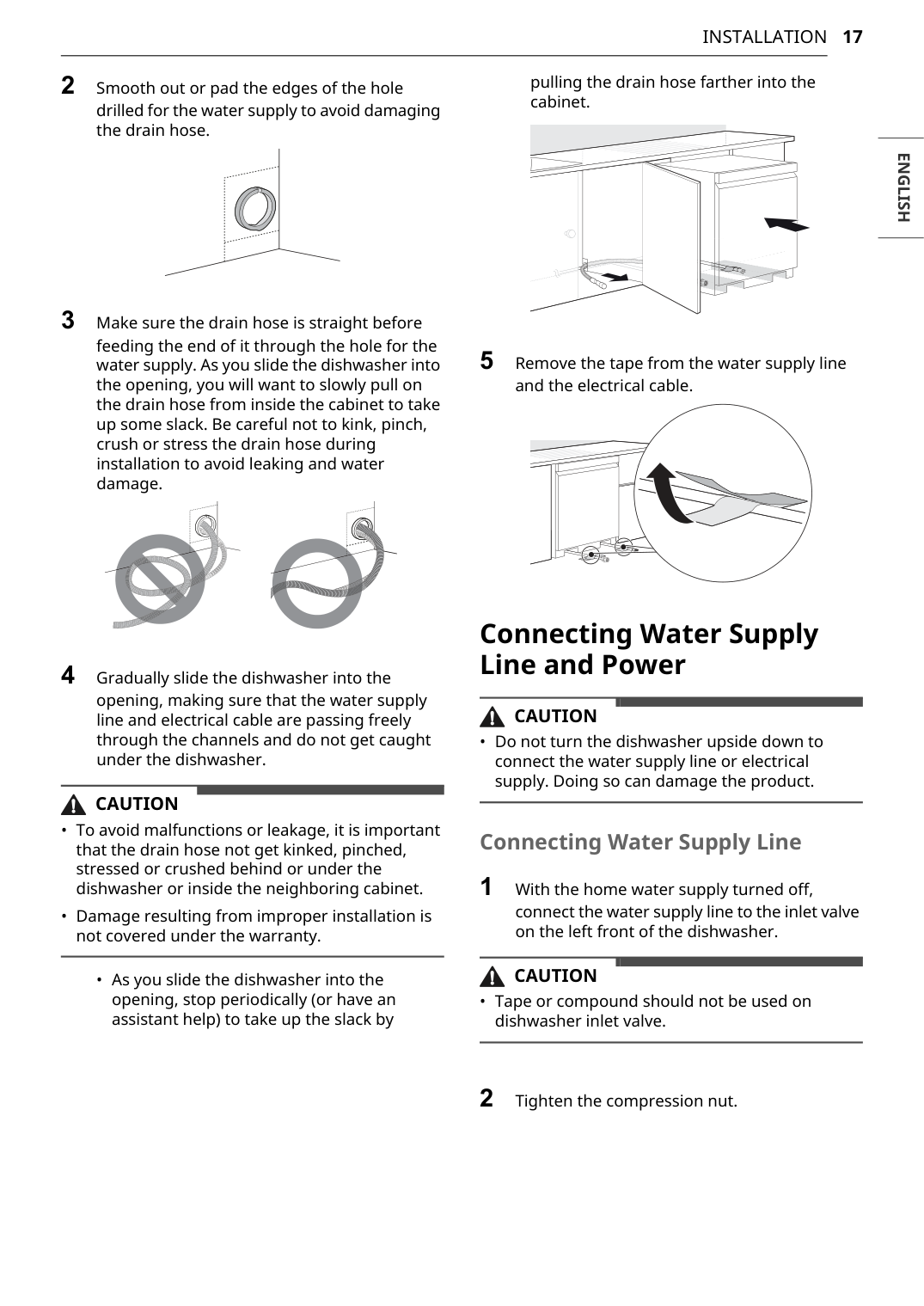 INSTALLATION 17

ENGLISH

2 Smooth out or pad the edges of the hole drilled for the water supply to avoid damaging the drain hose.

3 Make sure the drain hose is straight before feeding the end of it through the hole for the water supply. As you slide the dishwasher into the opening, you will want to slowly pull on the drain hose from inside the cabinet to take up some slack. Be careful not to kink, pinch, crush or stress the drain hose during installation to avoid leaking and water damage.

4 Gradually slide the dishwasher into the opening, making sure that the water supply line and electrical cable are passing freely through the channels and do not get caught under the dishwasher.

CAUTION
• To avoid malfunctions or leakage, it is important that the drain hose not get kinked, pinched, stressed or crushed behind or under the dishwasher or inside the neighboring cabinet.
• Damage resulting from improper installation is not covered under the warranty.

• As you slide the dishwasher into the opening, stop periodically (or have an assistant help) to take up the slack by pulling the drain hose farther into the cabinet.

5 Remove the tape from the water supply line and the electrical cable.

Connecting Water Supply Line and Power

CAUTION
• Do not turn the dishwasher upside down to connect the water supply line or electrical supply. Doing so can damage the product.

Connecting Water Supply Line

1 With the home water supply turned off, connect the water supply line to the inlet valve on the left front of the dishwasher.

CAUTION
• Tape or compound should not be used on dishwasher inlet valve.

2 Tighten the compression nut.