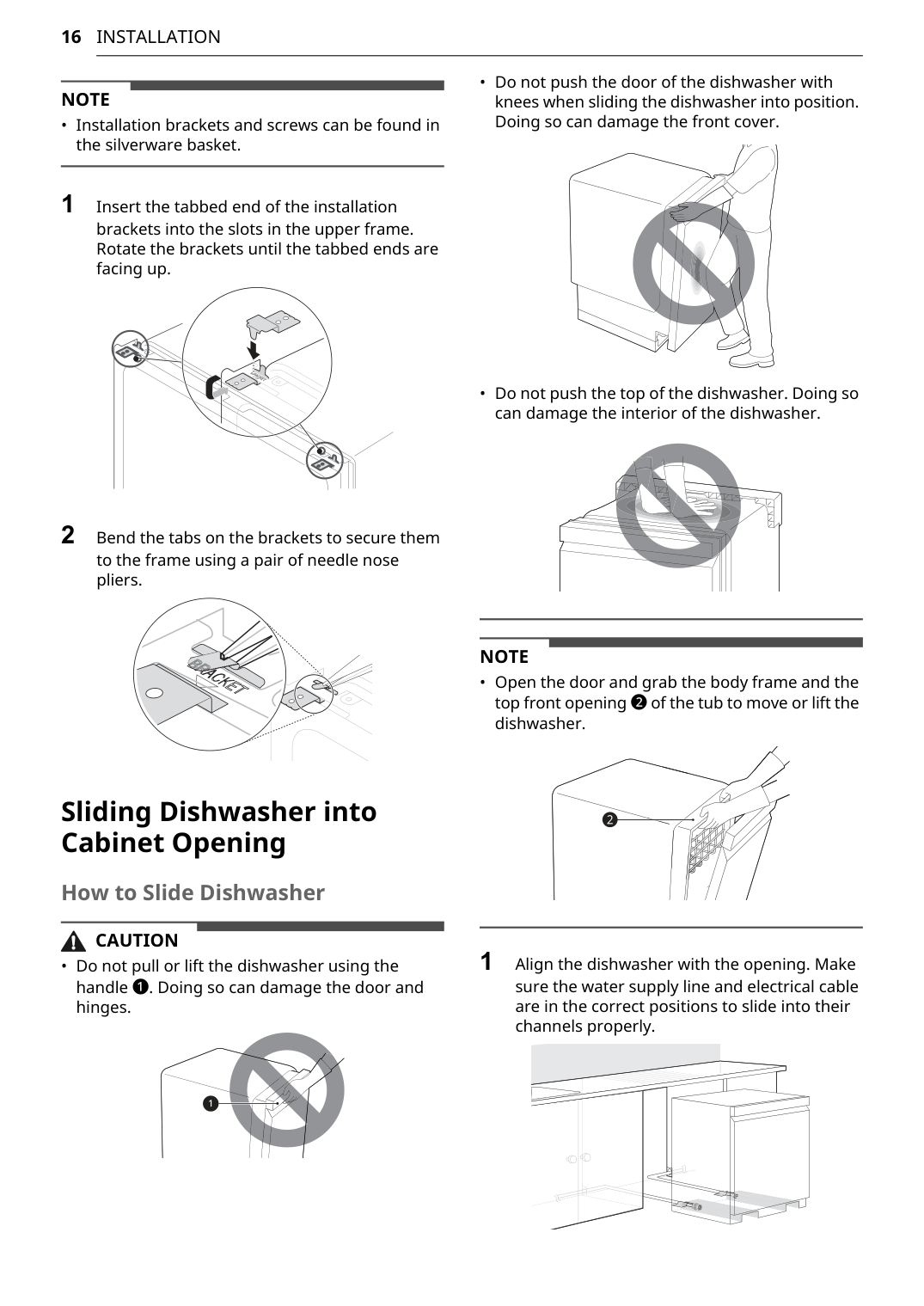 16 INSTALLATION

NOTE

• Installation brackets and screws can be found in the silverware basket.

1 Insert the tabbed end of the installation brackets into the slots in the upper frame. Rotate the brackets until the tabbed ends are facing up.

2 Bend the tabs on the brackets to secure them to the frame using a pair of needle nose pliers.

BRACKET

Sliding Dishwasher into Cabinet Opening

How to Slide Dishwasher

CAUTION

• Do not pull or lift the dishwasher using the handle ❶. Doing so can damage the door and hinges.

1

• Do not push the door of the dishwasher with knees when sliding the dishwasher into position. Doing so can damage the front cover.

• Do not push the top of the dishwasher. Doing so can damage the interior of the dishwasher.

NOTE

• Open the door and grab the body frame and the top front opening ❷ of the tub to move or lift the dishwasher.

2

1 Align the dishwasher with the opening. Make sure the water supply line and electrical cable are in the correct positions to slide into their channels properly.