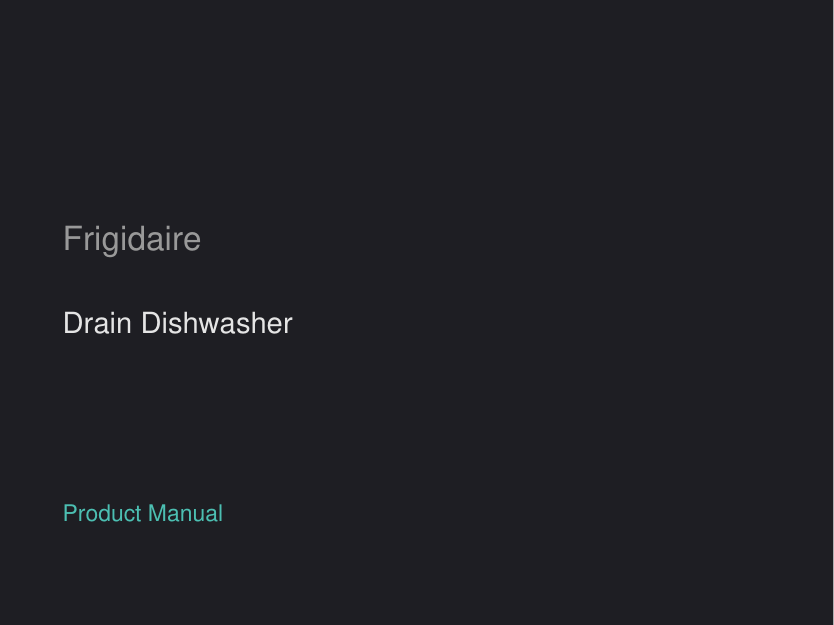 Frigidaire

Drain Dishwasher

Product Manual