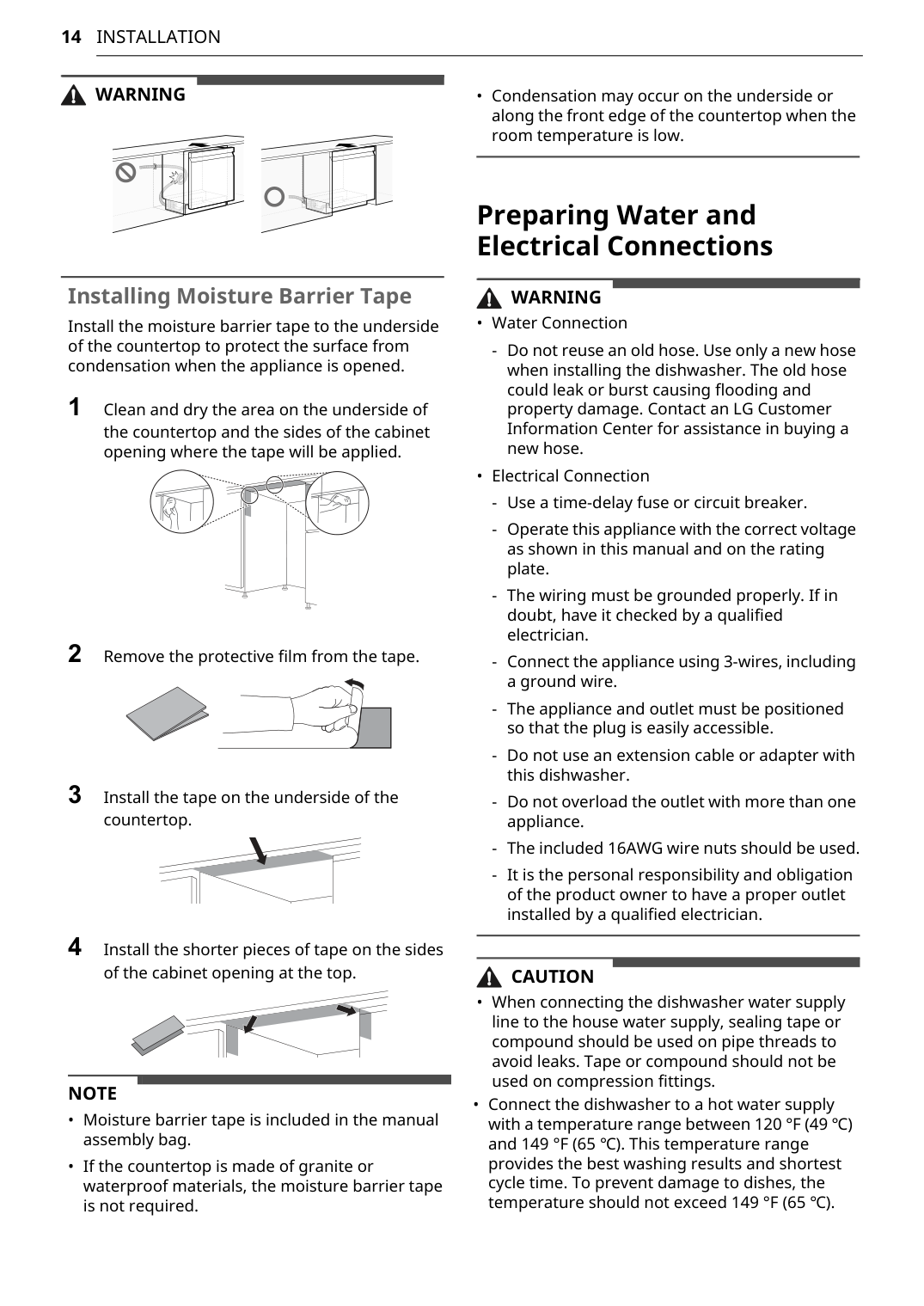 14 INSTALLATION

WARNING

Installing Moisture Barrier Tape

Install the moisture barrier tape to the underside of the countertop to protect the surface from condensation when the appliance is opened.

1 Clean and dry the area on the underside of the countertop and the sides of the cabinet opening where the tape will be applied.

2 Remove the protective film from the tape.

3 Install the tape on the underside of the countertop.

4 Install the shorter pieces of tape on the sides of the cabinet opening at the top.

NOTE

• Moisture barrier tape is included in the manual assembly bag.

• If the countertop is made of granite or waterproof materials, the moisture barrier tape is not required.

• Condensation may occur on the underside or along the front edge of the countertop when the room temperature is low.

Preparing Water and Electrical Connections

WARNING

• Water Connection

- Do not reuse an old hose. Use only a new hose when installing the dishwasher. The old hose could leak or burst causing flooding and property damage. Contact an LG Customer Information Center for assistance in buying a new hose.

• Electrical Connection

- Use a time-delay fuse or circuit breaker.

- Operate this appliance with the correct voltage as shown in this manual and on the rating plate.

- The wiring must be grounded properly. If in doubt, have it checked by a qualified electrician.

- Connect the appliance using 3-wires, including a ground wire.

- The appliance and outlet must be positioned so that the plug is easily accessible.

- Do not use an extension cable or adapter with this dishwasher.

- Do not overload the outlet with more than one appliance.

- The included 16AWG wire nuts should be used.

- It is the personal responsibility and obligation of the product owner to have a proper outlet installed by a qualified electrician.

CAUTION

• When connecting the dishwasher water supply line to the house water supply, sealing tape or compound should be used on pipe threads to avoid leaks. Tape or compound should not be used on compression fittings.

• Connect the dishwasher to a hot water supply with a temperature range between 120 °F (49 °C) and 149 °F (65 °C). This temperature range provides the best washing results and shortest cycle time. To prevent damage to dishes, the temperature should not exceed 149 °F (65 °C).