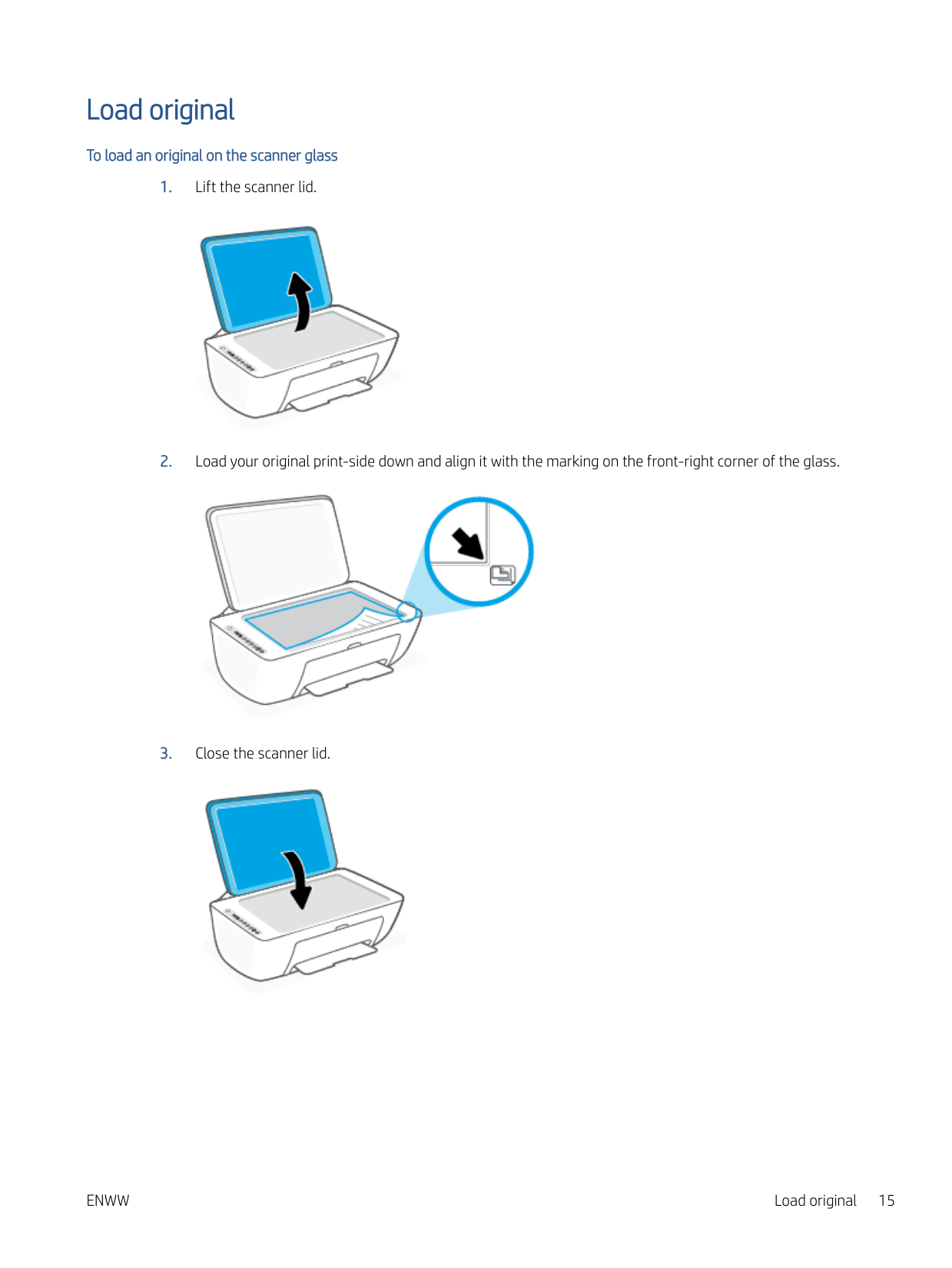 Load original

To load an original on the scanner glass

1. Lift the scanner lid.

2. Load your original print-side down and align it with the marking on the front-right corner of the glass.

3. Close the scanner lid.

ENWW

Load original 15