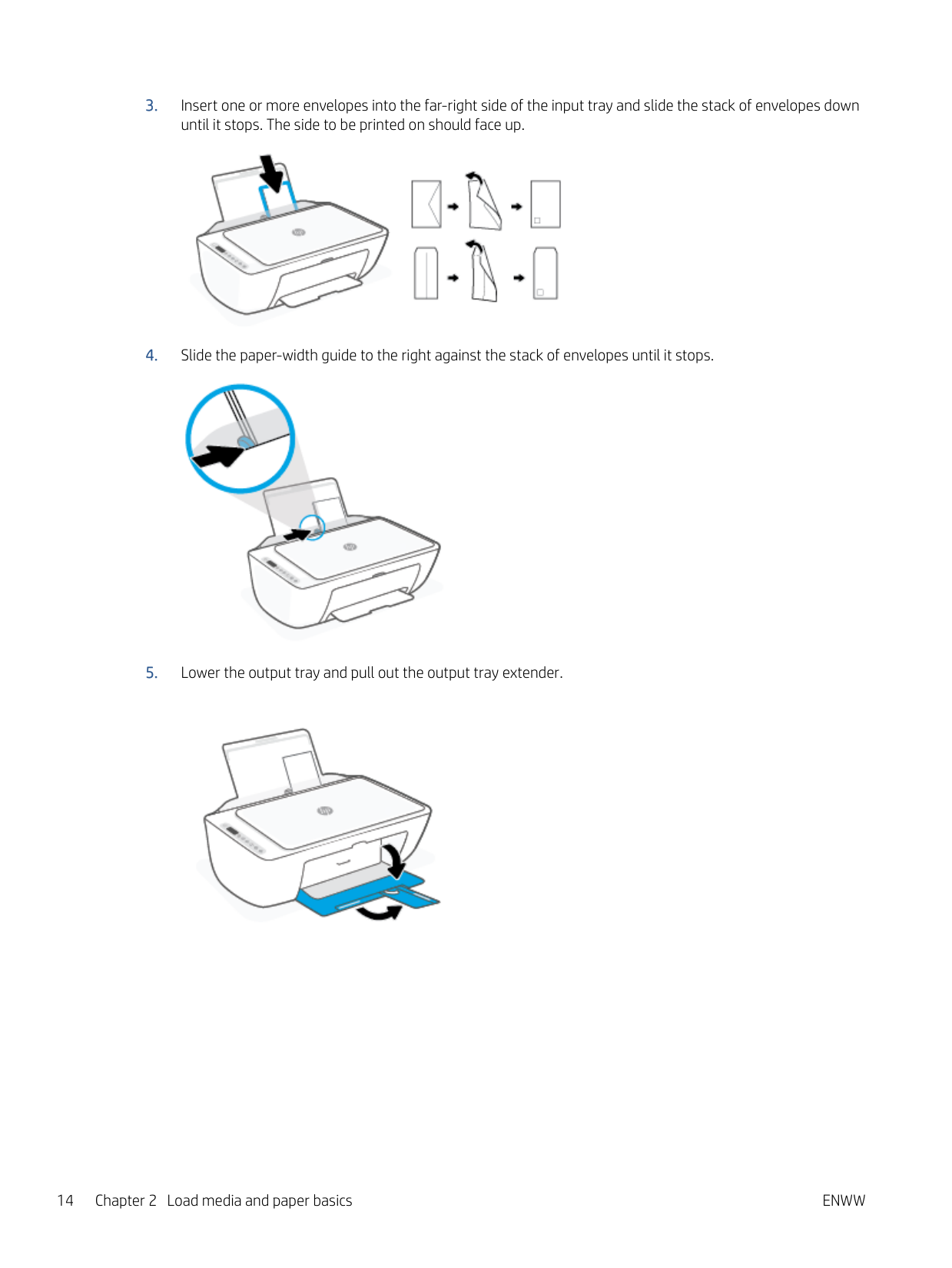 3. Insert one or more envelopes into the far-right side of the input tray and slide the stack of envelopes down until it stops. The side to be printed on should face up.

4. Slide the paper-width guide to the right against the stack of envelopes until it stops.

5. Lower the output tray and pull out the output tray extender.

14 Chapter 2 Load media and paper basics ENWW