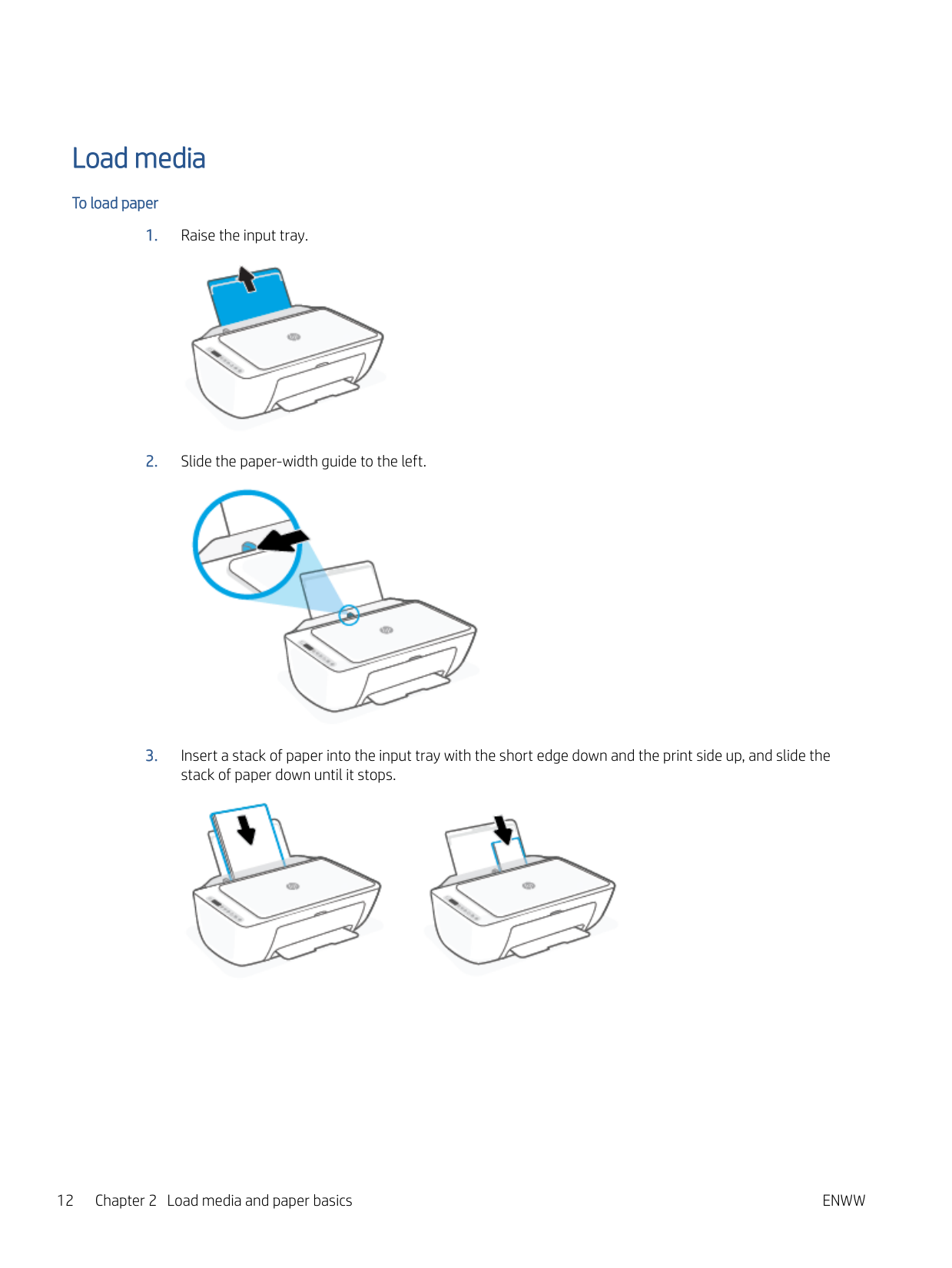 Load media

To load paper

1. Raise the input tray.

2. Slide the paper-width guide to the left.

3. Insert a stack of paper into the input tray with the short edge down and the print side up, and slide the stack of paper down until it stops.

12 Chapter 2 Load media and paper basics ENWW