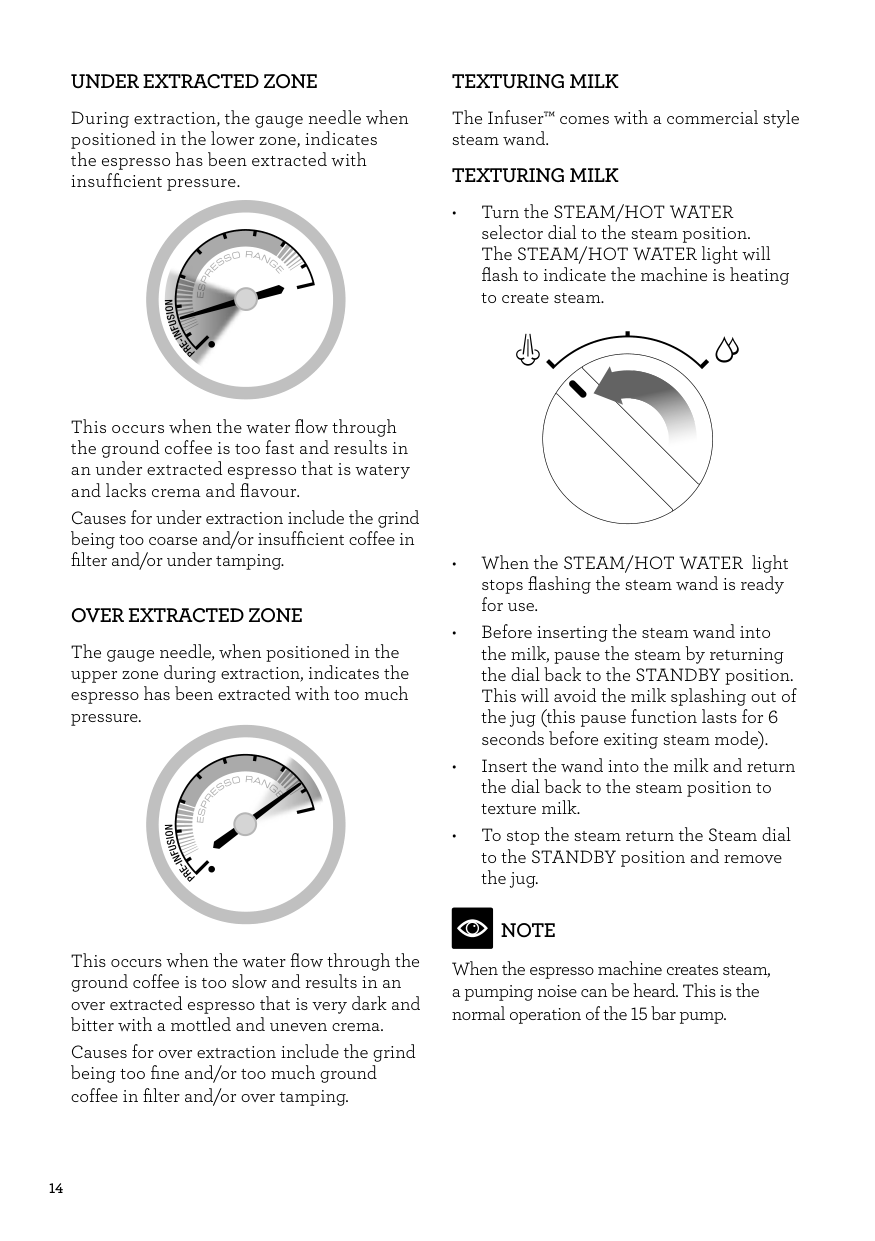 UNDER EXTRACTED ZONE

During extraction, the gauge needle when positioned in the lower zone, indicates the espresso has been extracted with insufficient pressure.

ESPRESSO RANGE
PRE-INFUSION

This occurs when the water flow through the ground coffee is too fast and results in an under extracted espresso that is watery and lacks crema and flavour.

Causes for under extraction include the grind being too coarse and/or insufficient coffee in filter and/or under tamping.

OVER EXTRACTED ZONE

The gauge needle, when positioned in the upper zone during extraction, indicates the espresso has been extracted with too much pressure.

ESPRESSO RANGE
PRE-INFUSION

This occurs when the water flow through the ground coffee is too slow and results in an over extracted espresso that is very dark and bitter with a mottled and uneven crema.

Causes for over extraction include the grind being too fine and/or too much ground coffee in filter and/or over tamping.

TEXTURING MILK

The Infuser™ comes with a commercial style steam wand.

TEXTURING MILK

• Turn the STEAM/HOT WATER selector dial to the steam position. The STEAM/HOT WATER light will flash to indicate the machine is heating to create steam.

• When the STEAM/HOT WATER light stops flashing the steam wand is ready for use.

• Before inserting the steam wand into the milk, pause the steam by returning the dial back to the STANDBY position. This will avoid the milk splashing out of the jug (this pause function lasts for 6 seconds before exiting steam mode).

• Insert the wand into the milk and return the dial back to the steam position to texture milk.

• To stop the steam return the Steam dial to the STANDBY position and remove the jug.

NOTE

When the espresso machine creates steam, a pumping noise can be heard. This is the normal operation of the 15 bar pump.

14