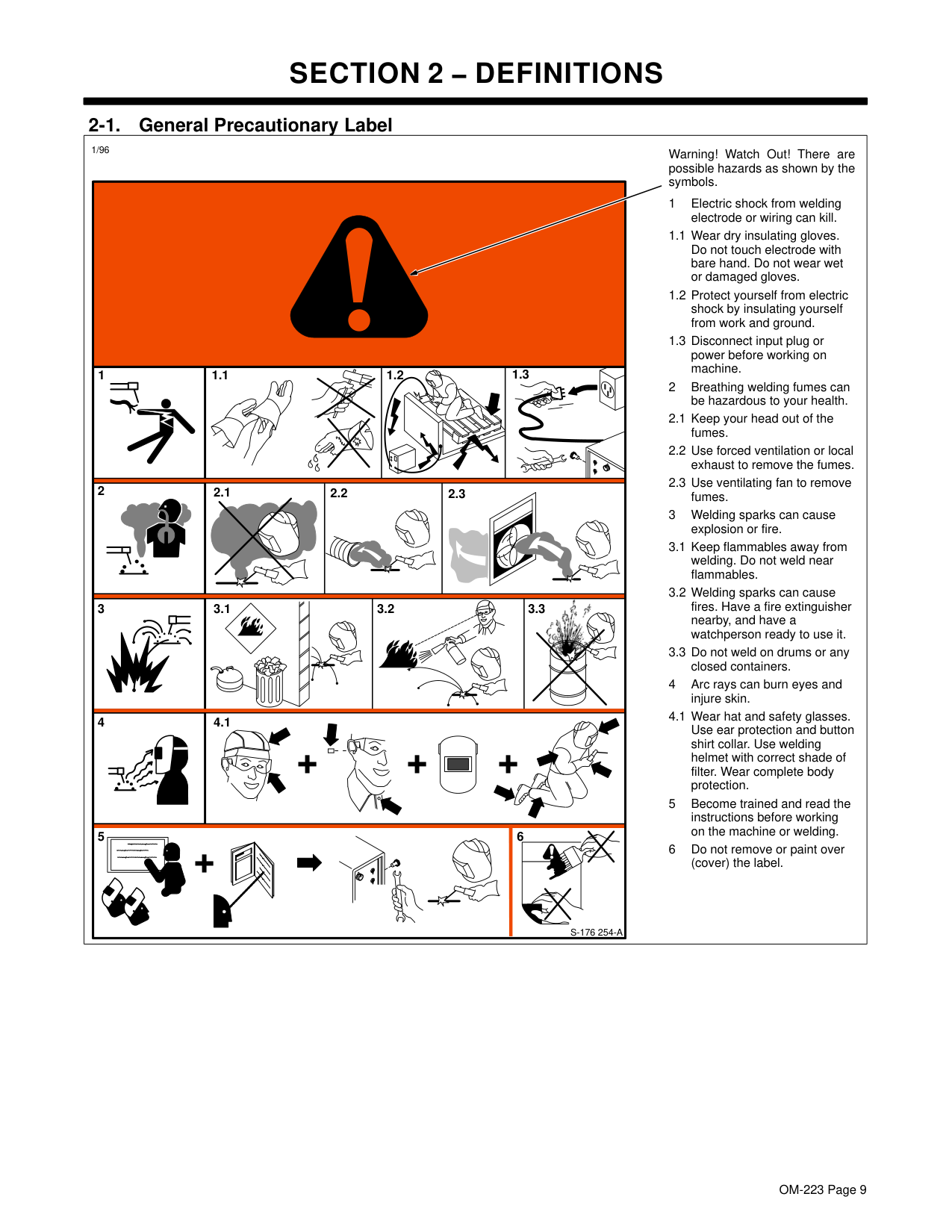 SECTION 2 – DEFINITIONS

2-1. General Precautionary Label

1/96

1

1.1

1.2

1.3

2

2.1

2.2

2.3

3

3.1

3.2

3.3

4

4.1

5

6

S-176 254-A

Warning! Watch Out! There are possible hazards as shown by the symbols.

1 Electric shock from welding electrode or wiring can kill.

1.1 Wear dry insulating gloves. Do not touch electrode with bare hand. Do not wear wet or damaged gloves.

1.2 Protect yourself from electric shock by insulating yourself from work and ground.

1.3 Disconnect input plug or power before working on machine.

2 Breathing welding fumes can be hazardous to your health.

2.1 Keep your head out of the fumes.

2.2 Use forced ventilation or local exhaust to remove the fumes.

2.3 Use ventilating fan to remove fumes.

3 Welding sparks can cause explosion or fire.

3.1 Keep flammables away from welding. Do not weld near flammables.

3.2 Welding sparks can cause fires. Have a fire extinguisher nearby, and have a watchperson ready to use it.

3.3 Do not weld on drums or any closed containers.

4 Arc rays can burn eyes and injure skin.

4.1 Wear hat and safety glasses. Use ear protection and button shirt collar. Use welding helmet with correct shade of filter. Wear complete body protection.

5 Become trained and read the instructions before working on the machine or welding.

6 Do not remove or paint over (cover) the label.

OM-223 Page 9