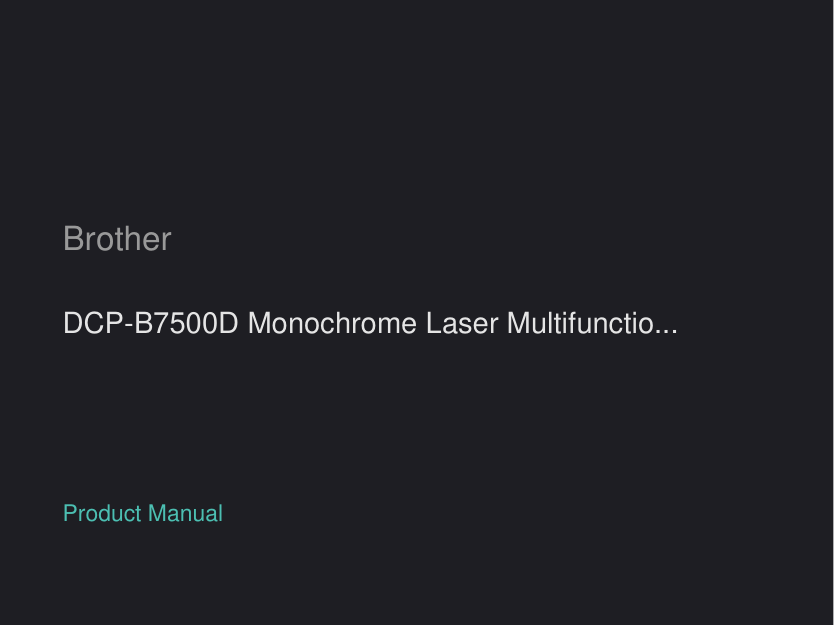 Brother

DCP-B7500D Monochrome Laser Multifunctio...

Product Manual