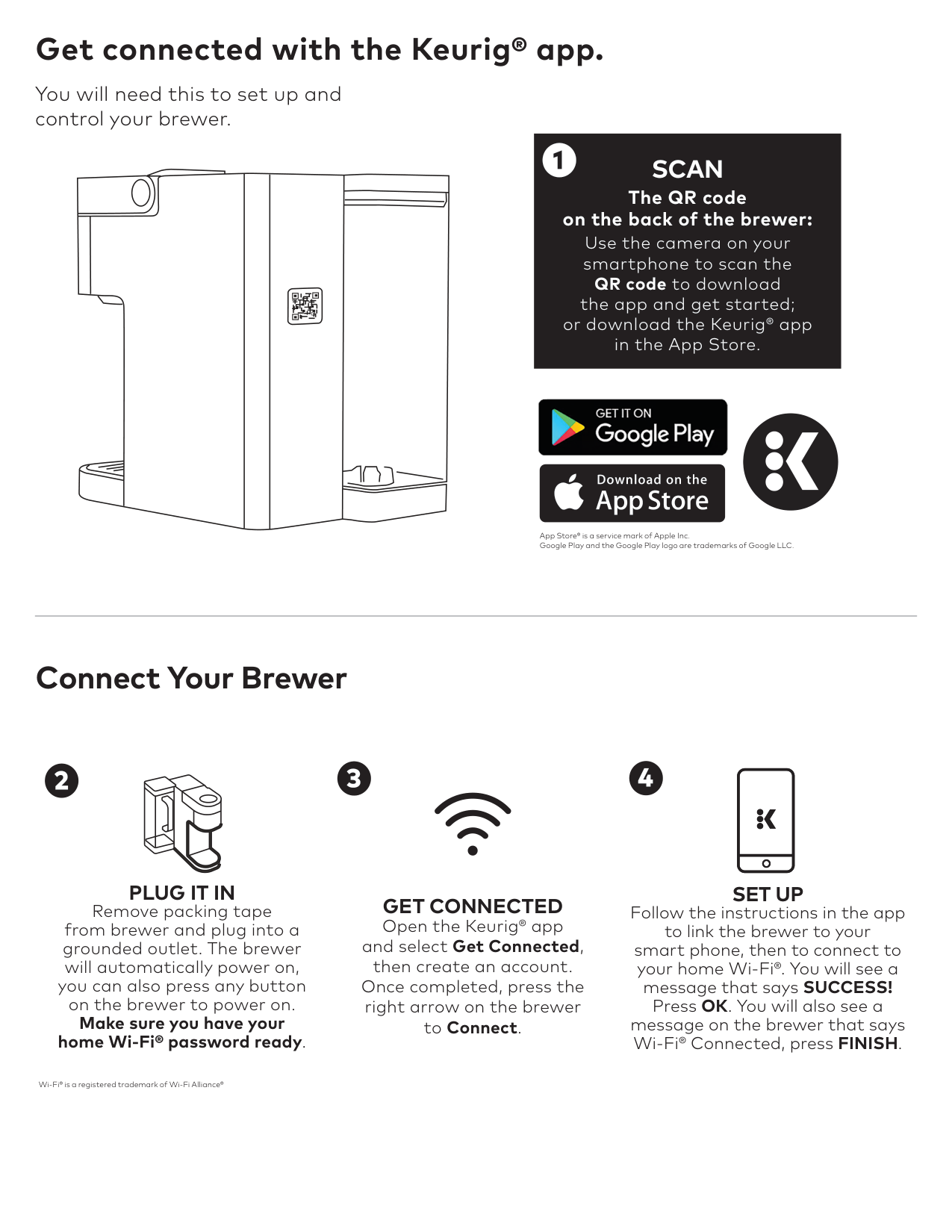 Get connected with the Keurig® app.

You will need this to set up and control your brewer.

1

SCAN
The QR code on the back of the brewer:
Use the camera on your smartphone to scan the QR code to download the app and get started; or download the Keurig® app in the App Store.

GET IT ON Google Play

Download on the App Store

App Store® is a service mark of Apple Inc.
Google Play and the Google Play logo are trademarks of Google LLC.

Connect Your Brewer

2

PLUG IT IN
Remove packing tape from brewer and plug into a grounded outlet. The brewer will automatically power on, you can also press any button on the brewer to power on. Make sure you have your home Wi-Fi® password ready.

3

GET CONNECTED
Open the Keurig® app and select Get Connected, then create an account. Once completed, press the right arrow on the brewer to Connect.

4

SET UP
Follow the instructions in the app to link the brewer to your smart phone, then to connect to your home Wi-Fi®. You will see a message that says SUCCESS! Press OK. You will also see a message on the brewer that says Wi-Fi® Connected, press FINISH.

Wi-Fi® is a registered trademark of Wi-Fi Alliance®