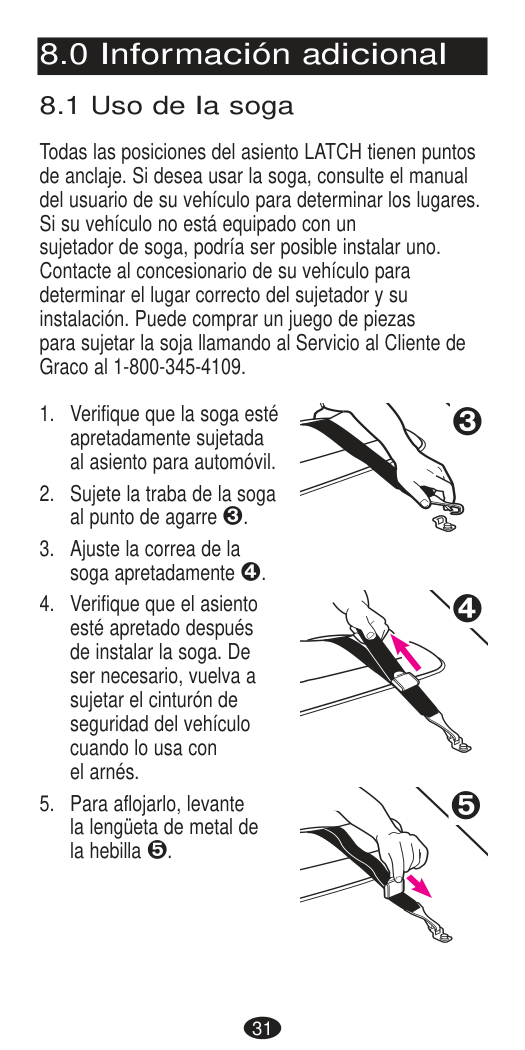 8.0 Información adicional

8.1 Uso de la soga

Todas las posiciones del asiento LATCH tienen puntos de anclaje. Si desea usar la soga, consulte el manual del usuario de su vehículo para determinar los lugares. Si su vehículo no está equipado con un sujetador de soga, podría ser posible instalar uno. Contacte al concesionario de su vehículo para determinar el lugar correcto del sujetador y su instalación. Puede comprar un juego de piezas para sujetar la soja llamando al Servicio al Cliente de Graco al 1-800-345-4109.

1. Verifique que la soga esté apretadamente sujetada al asiento para automóvil.

2. Sujete la traba de la soga al punto de agarre ❸.

3. Ajuste la correa de la soga apretadamente ❹.

4. Verifique que el asiento esté apretado después de instalar la soga. De ser necesario, vuelva a sujetar el cinturón de seguridad del vehículo cuando lo usa con el arnés.

5. Para aflojarlo, levante la lengüeta de metal de la hebilla ❺.

❸

❹

❺

31