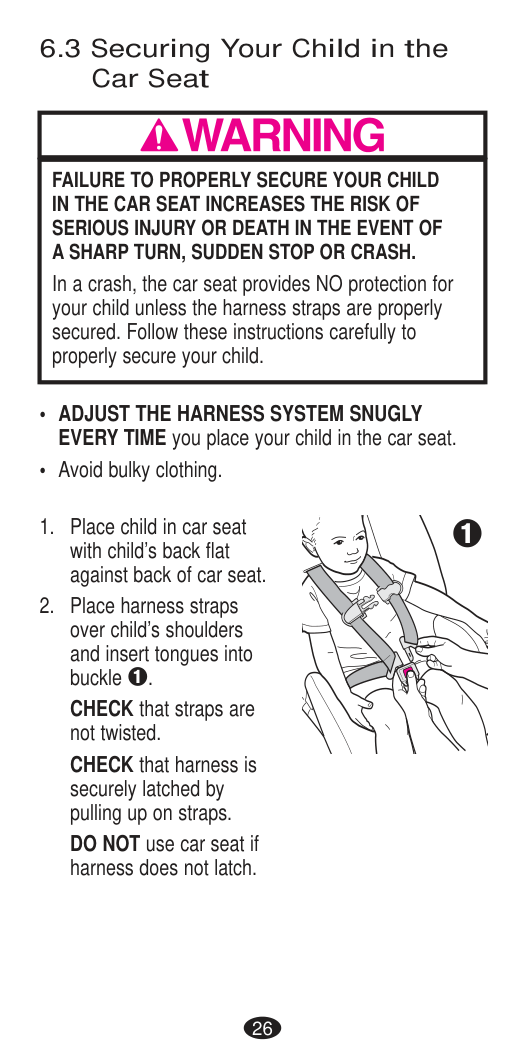 6.3 Securing Your Child in the Car Seat

WARNING

FAILURE TO PROPERLY SECURE YOUR CHILD IN THE CAR SEAT INCREASES THE RISK OF SERIOUS INJURY OR DEATH IN THE EVENT OF A SHARP TURN, SUDDEN STOP OR CRASH.

In a crash, the car seat provides NO protection for your child unless the harness straps are properly secured. Follow these instructions carefully to properly secure your child.

• ADJUST THE HARNESS SYSTEM SNUGLY EVERY TIME you place your child in the car seat.

• Avoid bulky clothing.

1. Place child in car seat with child's back flat against back of car seat.

2. Place harness straps over child's shoulders and insert tongues into buckle ❶.

CHECK that straps are not twisted.

CHECK that harness is securely latched by pulling up on straps.

DO NOT use car seat if harness does not latch.

❶

26