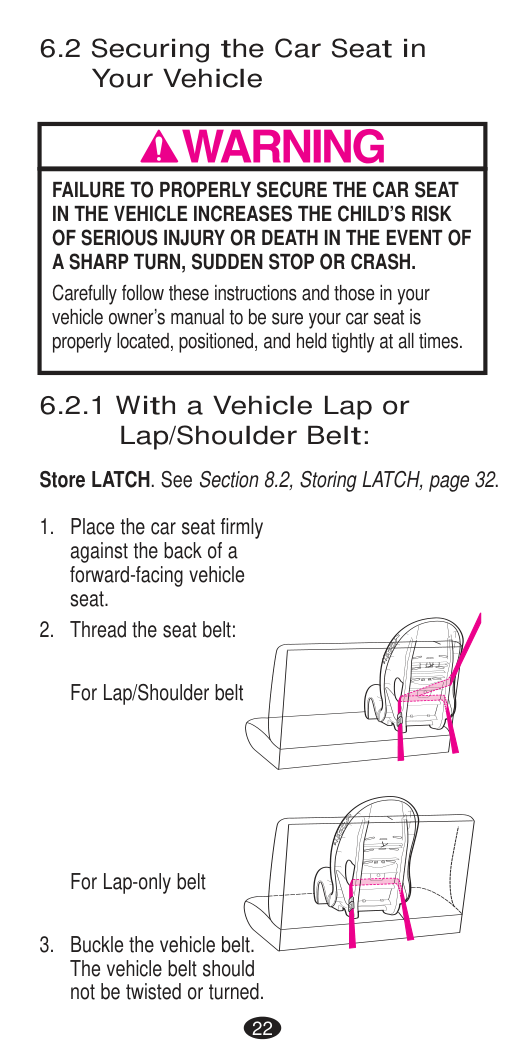 6.2 Securing the Car Seat in Your Vehicle

WARNING

FAILURE TO PROPERLY SECURE THE CAR SEAT IN THE VEHICLE INCREASES THE CHILD'S RISK OF SERIOUS INJURY OR DEATH IN THE EVENT OF A SHARP TURN, SUDDEN STOP OR CRASH.

Carefully follow these instructions and those in your vehicle owner's manual to be sure your car seat is properly located, positioned, and held tightly at all times.

6.2.1 With a Vehicle Lap or Lap/Shoulder Belt:

Store LATCH. See Section 8.2, Storing LATCH, page 32.

1. Place the car seat firmly against the back of a forward-facing vehicle seat.
2. Thread the seat belt:

For Lap/Shoulder belt

For Lap-only belt

3. Buckle the vehicle belt. The vehicle belt should not be twisted or turned.

22