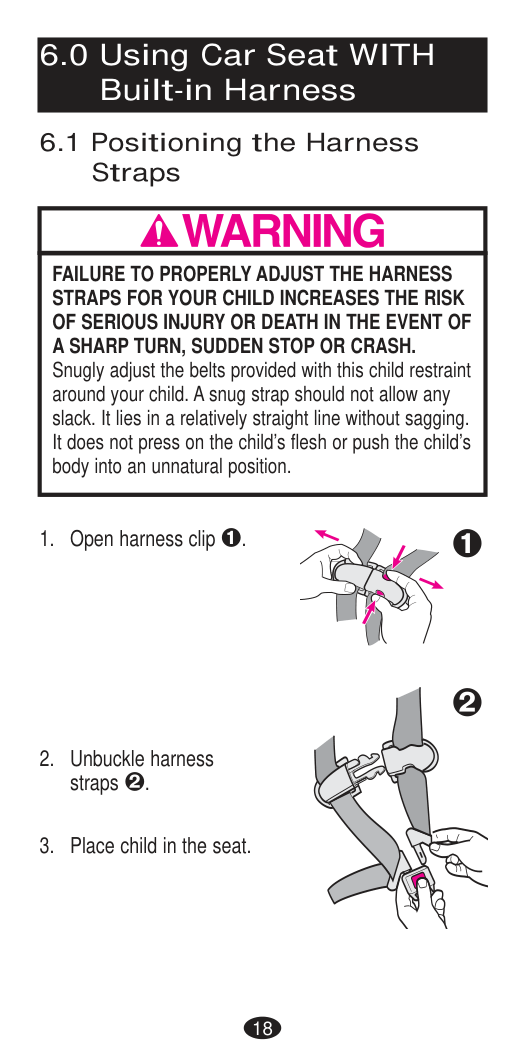 6.0 Using Car Seat WITH Built-in Harness

6.1 Positioning the Harness Straps

WARNING

FAILURE TO PROPERLY ADJUST THE HARNESS STRAPS FOR YOUR CHILD INCREASES THE RISK OF SERIOUS INJURY OR DEATH IN THE EVENT OF A SHARP TURN, SUDDEN STOP OR CRASH.
Snugly adjust the belts provided with this child restraint around your child. A snug strap should not allow any slack. It lies in a relatively straight line without sagging. It does not press on the child's flesh or push the child's body into an unnatural position.

1. Open harness clip ❶.

❶

❷

2. Unbuckle harness straps ❷.

3. Place child in the seat.

18