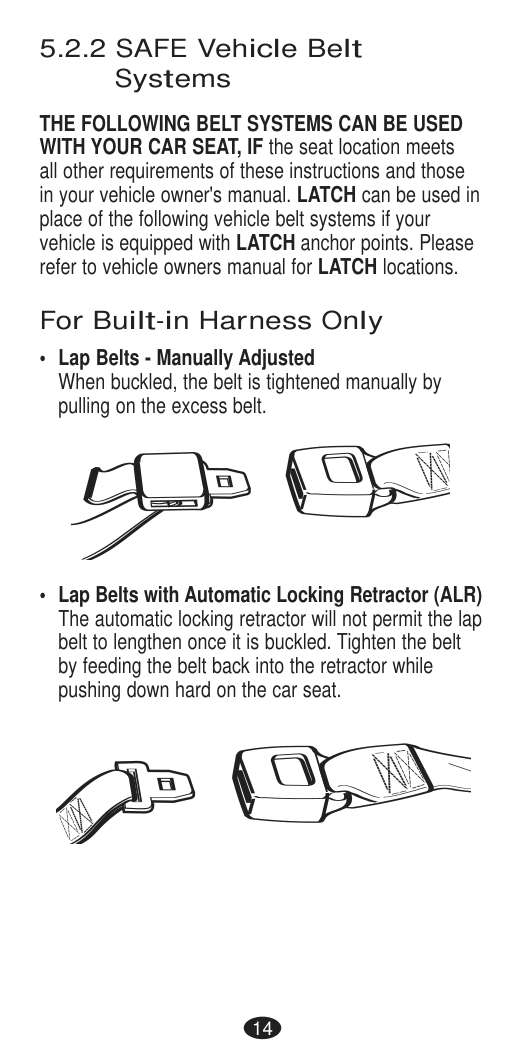 5.2.2 SAFE Vehicle Belt Systems

THE FOLLOWING BELT SYSTEMS CAN BE USED WITH YOUR CAR SEAT, IF the seat location meets all other requirements of these instructions and those in your vehicle owner's manual. LATCH can be used in place of the following vehicle belt systems if your vehicle is equipped with LATCH anchor points. Please refer to vehicle owners manual for LATCH locations.

For Built-in Harness Only

• Lap Belts - Manually Adjusted
When buckled, the belt is tightened manually by pulling on the excess belt.

• Lap Belts with Automatic Locking Retractor (ALR)
The automatic locking retractor will not permit the lap belt to lengthen once it is buckled. Tighten the belt by feeding the belt back into the retractor while pushing down hard on the car seat.

14