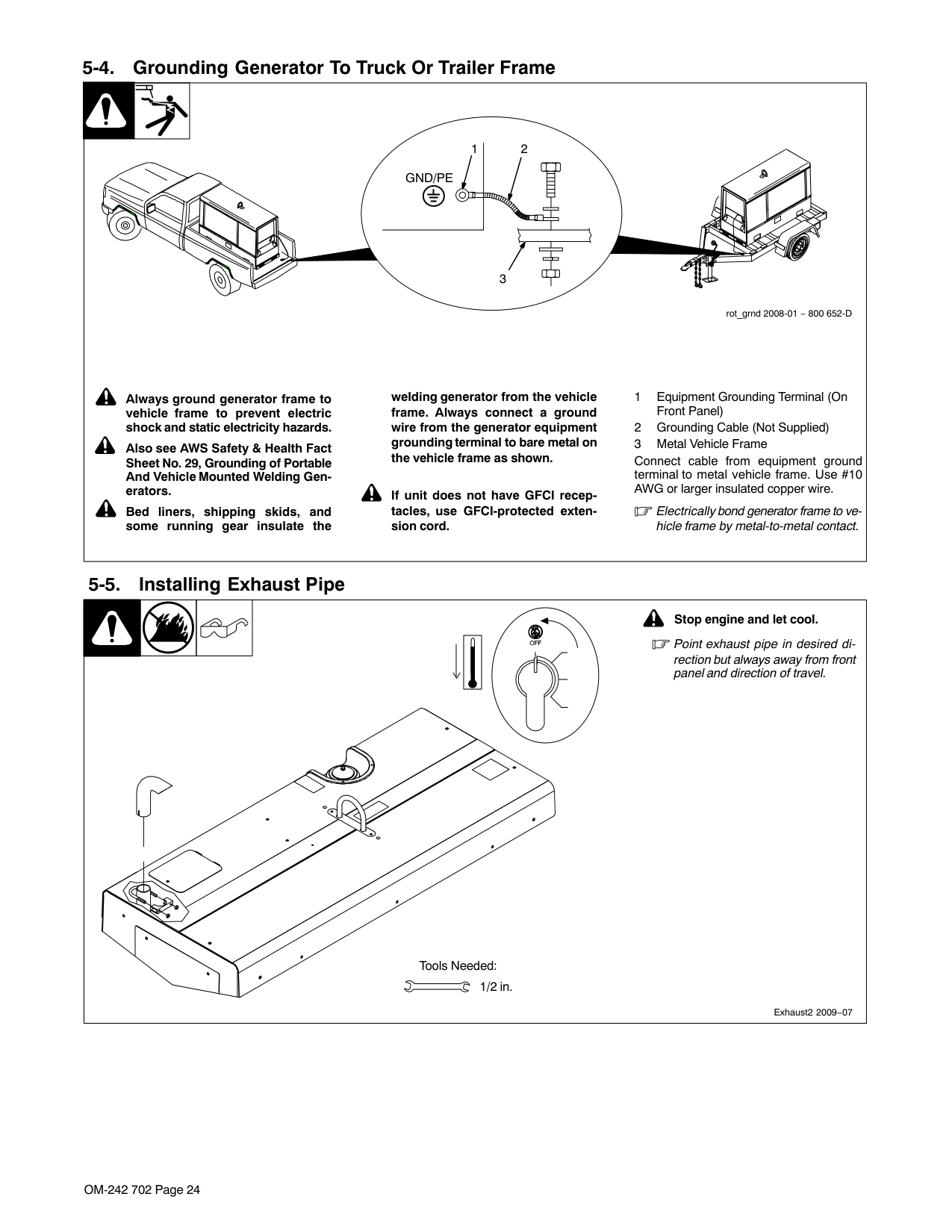 5-4. Grounding Generator To Truck Or Trailer Frame

1 2

GND/PE

3

rot_grnd 2008-01 − 800 652-D

Always ground generator frame to vehicle frame to prevent electric shock and static electricity hazards.

Also see AWS Safety & Health Fact Sheet No. 29, Grounding of Portable And Vehicle Mounted Welding Generators.

Bed liners, shipping skids, and some running gear insulate the welding generator from the vehicle frame. Always connect a ground wire from the generator equipment grounding terminal to bare metal on the vehicle frame as shown.

If unit does not have GFCI receptacles, use GFCI-protected extension cord.

1 Equipment Grounding Terminal (On Front Panel)
2 Grounding Cable (Not Supplied)
3 Metal Vehicle Frame

Connect cable from equipment ground terminal to metal vehicle frame. Use #10 AWG or larger insulated copper wire.

Electrically bond generator frame to vehicle frame by metal-to-metal contact.

5-5. Installing Exhaust Pipe

OFF

Stop engine and let cool.

Point exhaust pipe in desired direction but always away from front panel and direction of travel.

Tools Needed:

1/2 in.

Exhaust2 2009−07

OM-242 702 Page 24