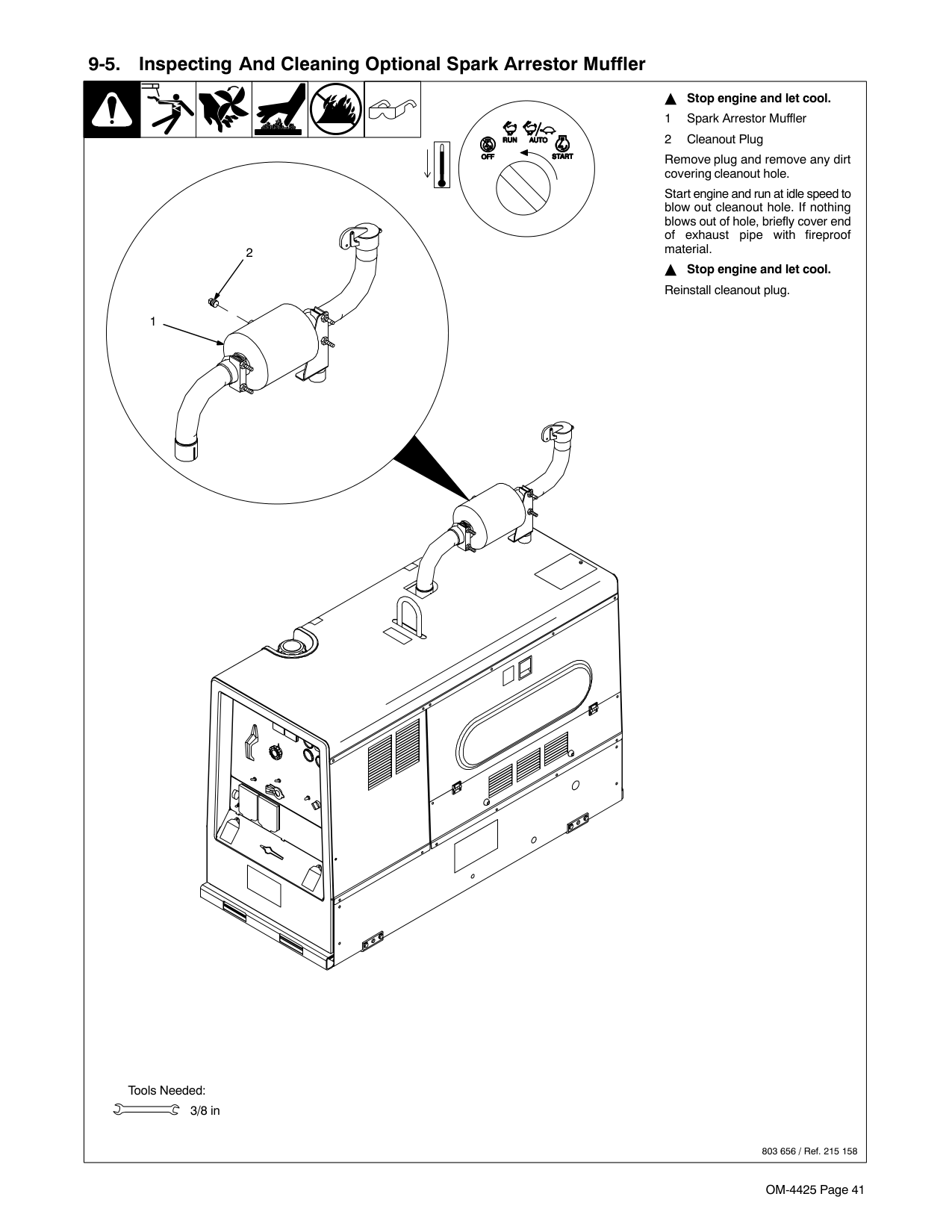 9-5. Inspecting And Cleaning Optional Spark Arrestor Muffler

RUN AUTO
OFF START

2

1

▲ Stop engine and let cool.

1 Spark Arrestor Muffler

2 Cleanout Plug

Remove plug and remove any dirt covering cleanout hole.

Start engine and run at idle speed to blow out cleanout hole. If nothing blows out of hole, briefly cover end of exhaust pipe with fireproof material.

▲ Stop engine and let cool.

Reinstall cleanout plug.

Tools Needed:

3/8 in

803 656 / Ref. 215 158

OM-4425 Page 41