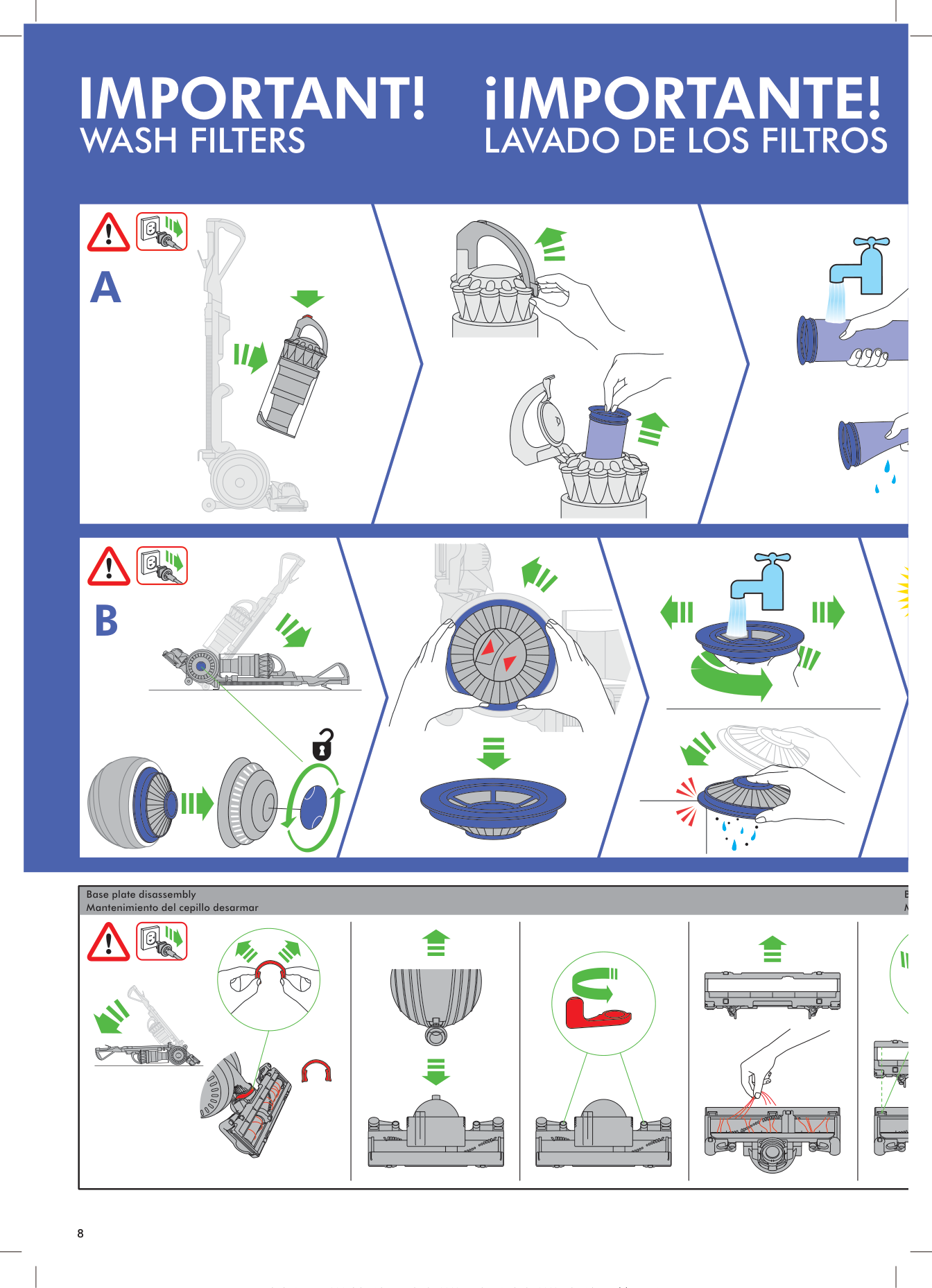 IMPORTANT!
WASH FILTERS

¡IMPORTANTE!
LAVADO DE LOS FILTROS

A

B

Base plate disassembly
Mantenimiento del cepillo desarmar

8