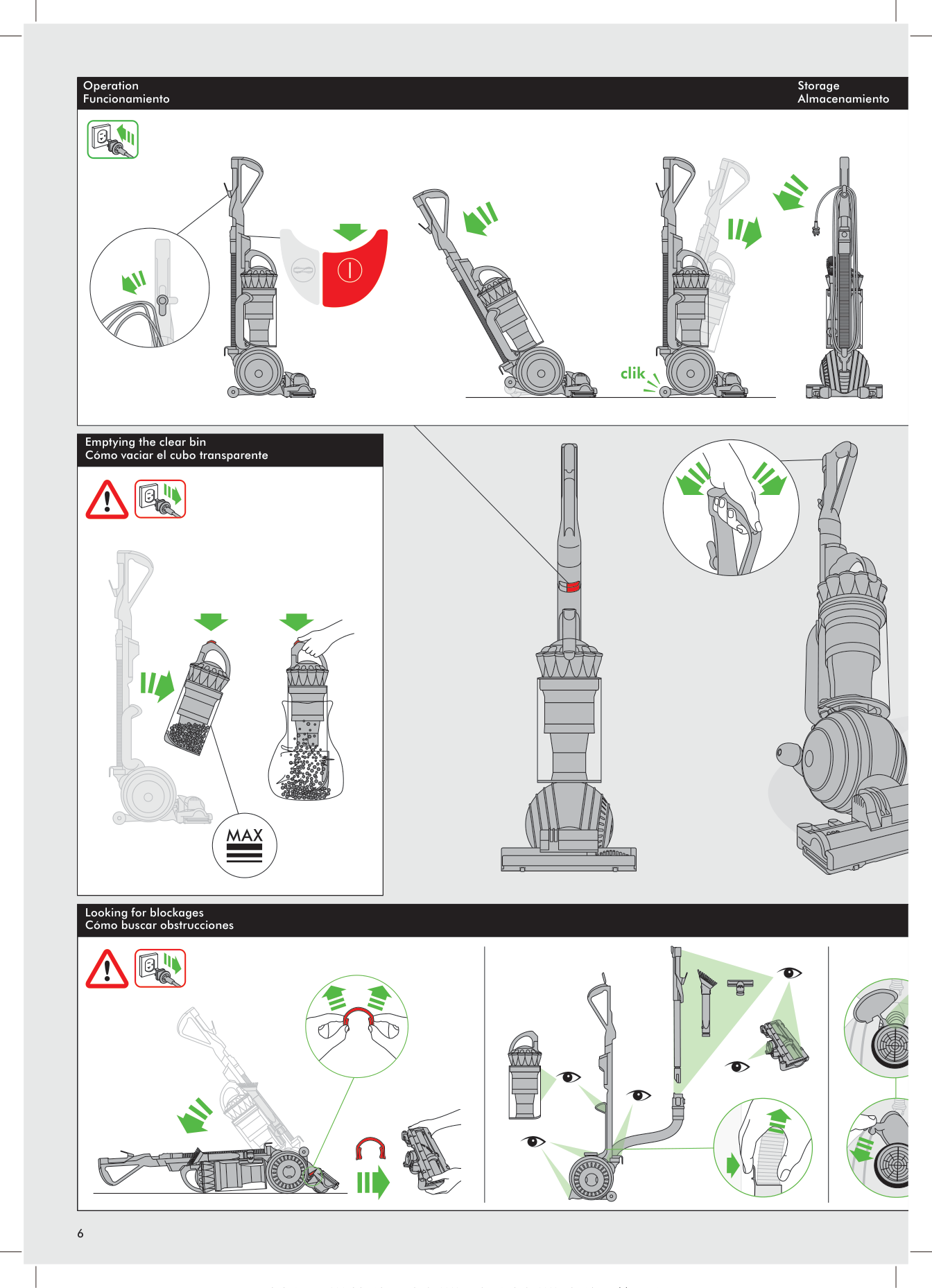 Operation
Funcionamiento

Storage
Almacenamiento

clik

Emptying the clear bin
Cómo vaciar el cubo transparente

MAX

Looking for blockages
Cómo buscar obstrucciones

6