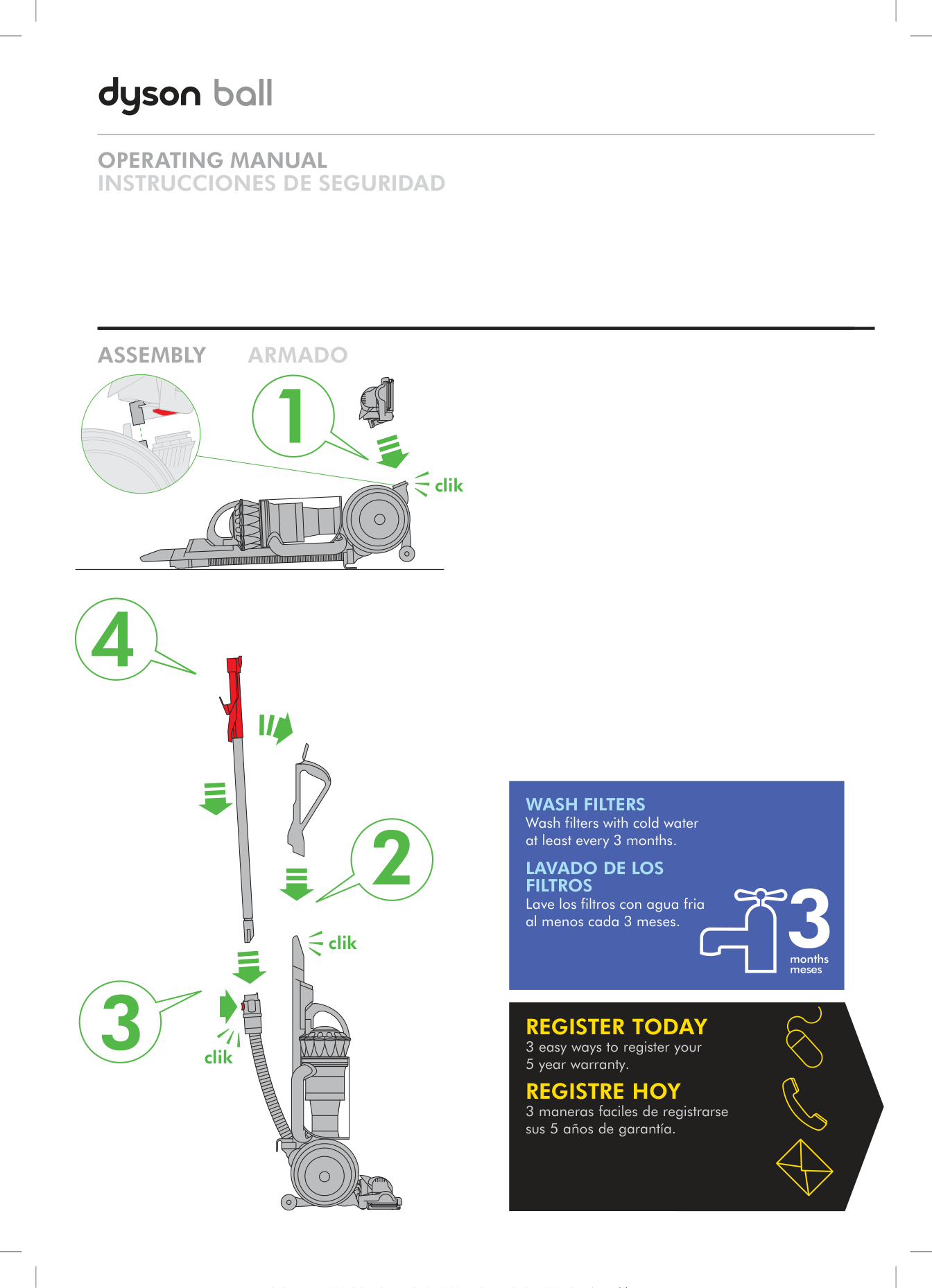 dyson ball

OPERATING MANUAL
INSTRUCCIONES DE SEGURIDAD

ASSEMBLY ARMADO

1

clik

4

2

clik

3

clik

WASH FILTERS
Wash filters with cold water at least every 3 months.

LAVADO DE LOS FILTROS
Lave los filtros con agua fria al menos cada 3 meses.

3
months
meses

REGISTER TODAY
3 easy ways to register your 5 year warranty.

REGISTRE HOY
3 maneras faciles de registrarse sus 5 años de garantía.