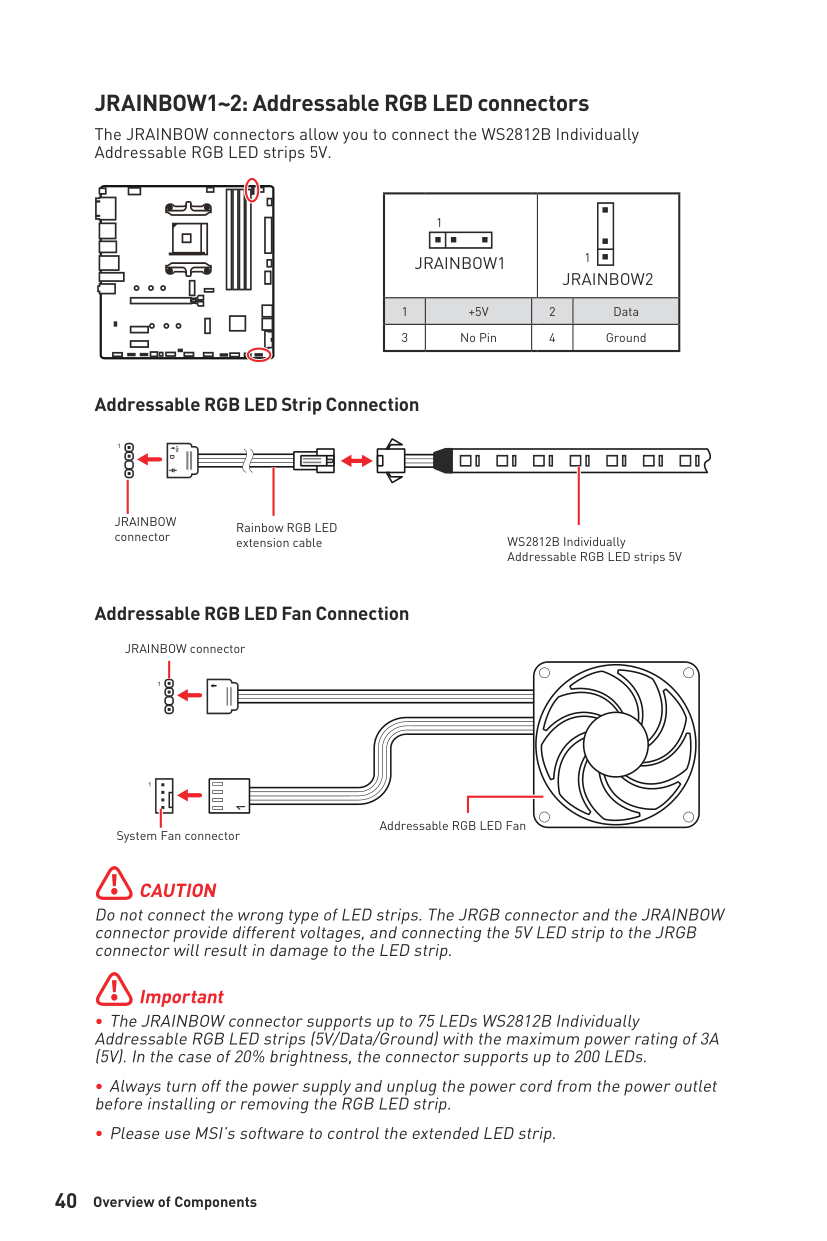 JRAINBOW1~2: Addressable RGB LED connectors

The JRAINBOW connectors allow you to connect the WS2812B Individually Addressable RGB LED strips 5V.

1
JRAINBOW1

1
JRAINBOW2

| 1 | +5V | 2 | Data |
|---|---|---|---|
| 3 | No Pin | 4 | Ground |

Addressable RGB LED Strip Connection

1

JRAINBOW connector

Rainbow RGB LED extension cable

WS2812B Individually Addressable RGB LED strips 5V

Addressable RGB LED Fan Connection

JRAINBOW connector

1

1

System Fan connector

Addressable RGB LED Fan

CAUTION

Do not connect the wrong type of LED strips. The JRGB connector and the JRAINBOW connector provide different voltages, and connecting the 5V LED strip to the JRGB connector will result in damage to the LED strip.

Important

• The JRAINBOW connector supports up to 75 LEDs WS2812B Individually Addressable RGB LED strips (5V/Data/Ground) with the maximum power rating of 3A (5V). In the case of 20% brightness, the connector supports up to 200 LEDs.

• Always turn off the power supply and unplug the power cord from the power outlet before installing or removing the RGB LED strip.

• Please use MSI's software to control the extended LED strip.

40 Overview of Components