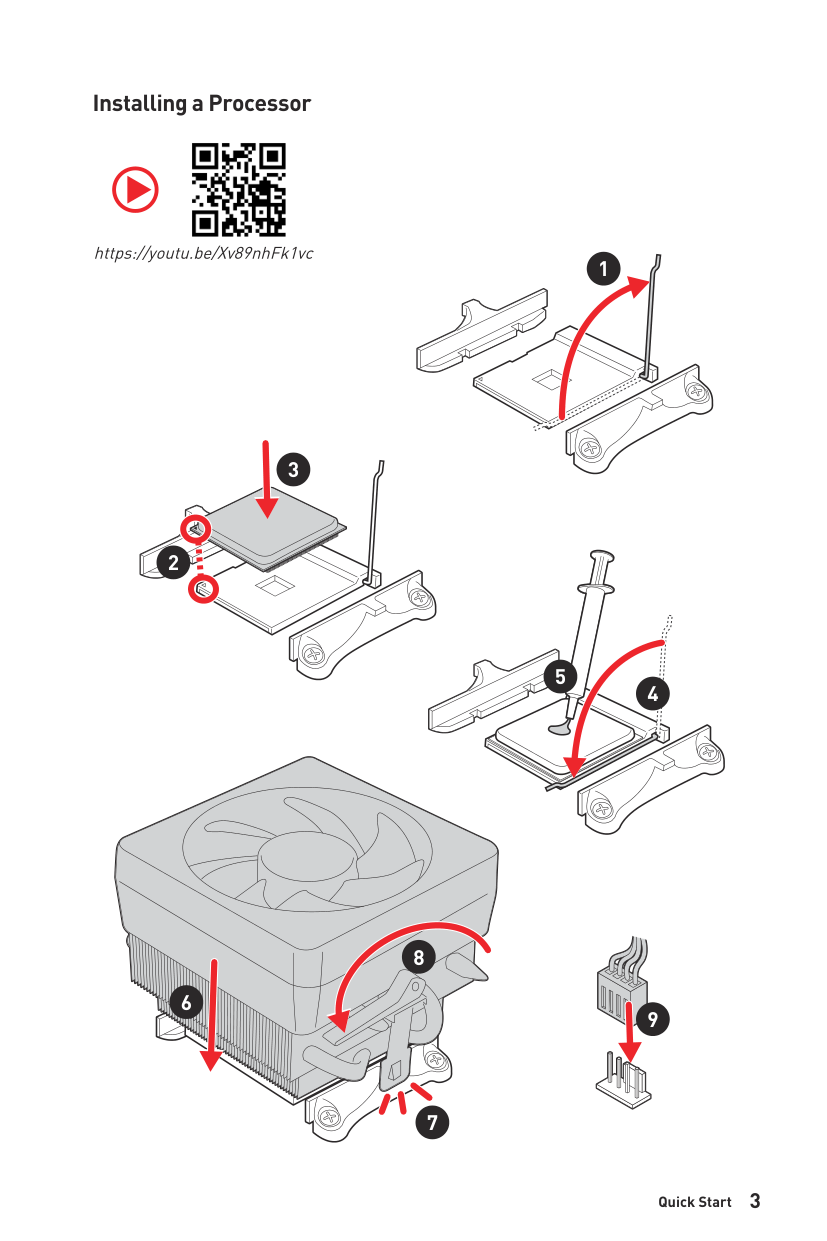 Installing a Processor

https://youtu.be/Xv89nhFk1vc

1

3

2

5

4

8

6

9

7

Quick Start 3