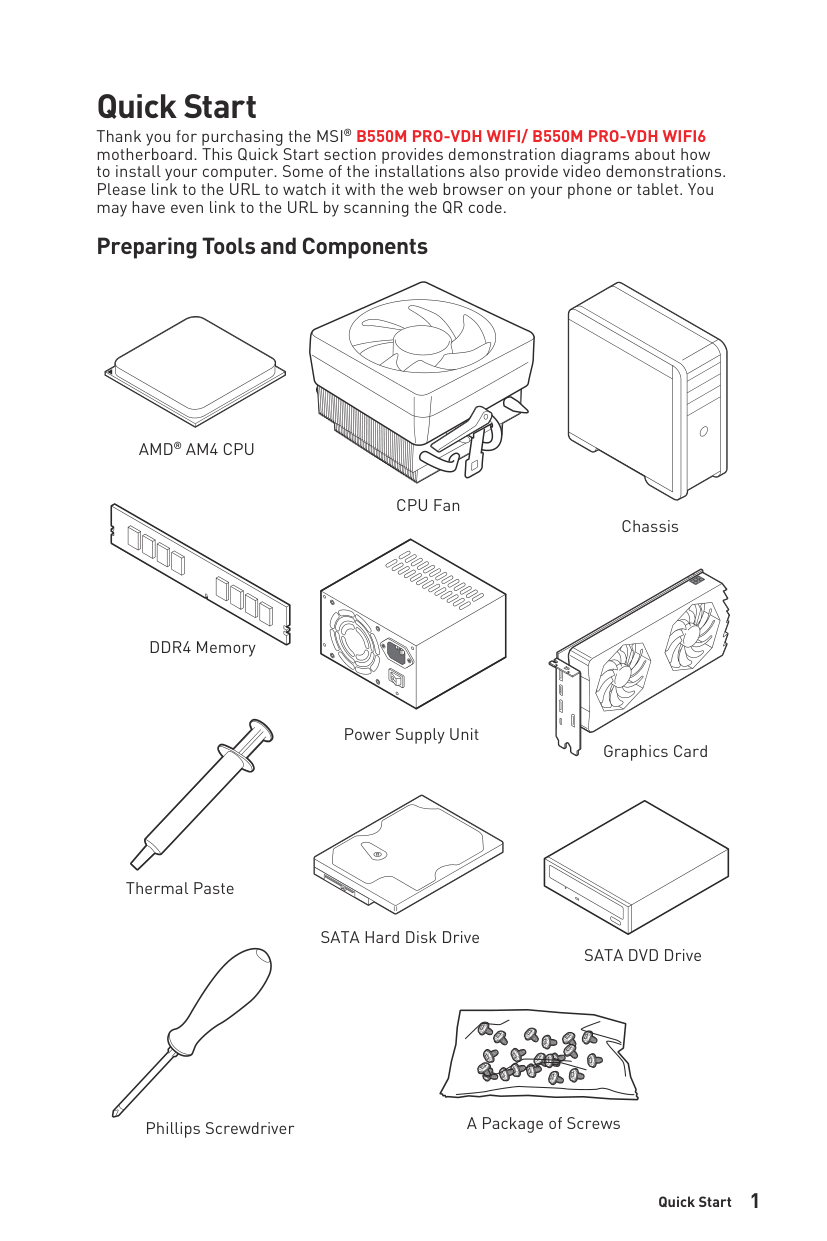 Quick Start

Thank you for purchasing the MSI® B550M PRO-VDH WIFI/ B550M PRO-VDH WIFI6 motherboard. This Quick Start section provides demonstration diagrams about how to install your computer. Some of the installations also provide video demonstrations. Please link to the URL to watch it with the web browser on your phone or tablet. You may have even link to the URL by scanning the QR code.

Preparing Tools and Components

AMD® AM4 CPU

CPU Fan

Chassis

DDR4 Memory

Power Supply Unit

Graphics Card

Thermal Paste

SATA Hard Disk Drive

SATA DVD Drive

Phillips Screwdriver

A Package of Screws

Quick Start 1