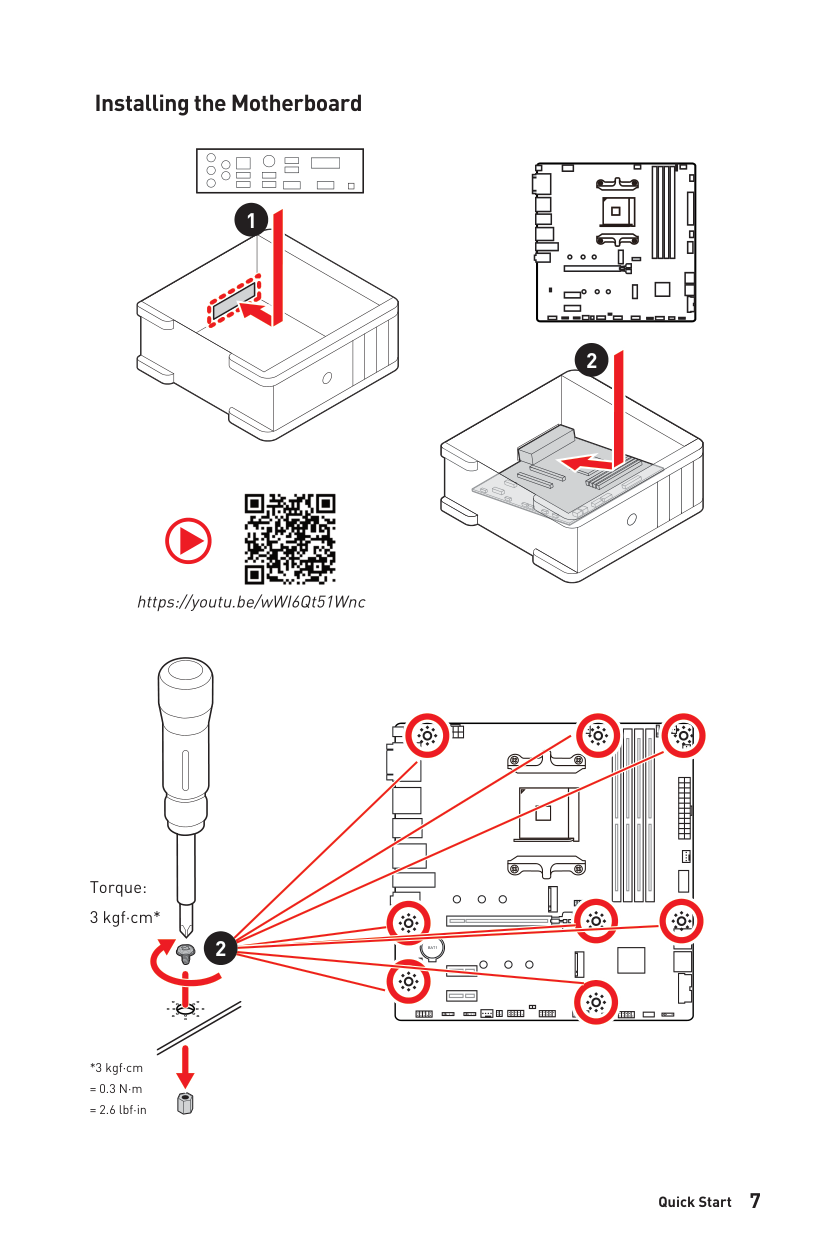 Installing the Motherboard

1

2

https://youtu.be/wWI6Qt51Wnc

Torque:
3 kgf·cm*

2

*3 kgf·cm
= 0.3 N·m
= 2.6 lbf·in

Quick Start 7