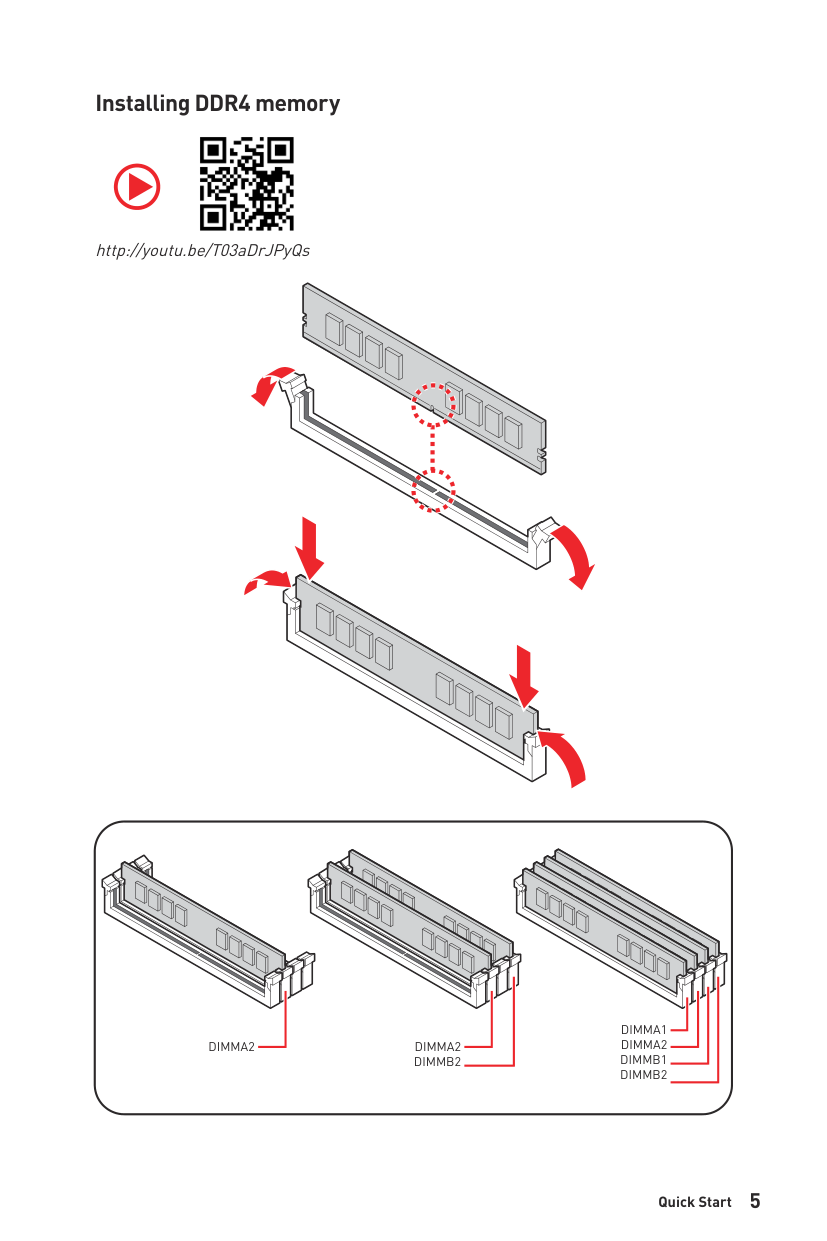 Installing DDR4 memory

http://youtu.be/T03aDrJPyQs

DIMMA2

DIMMA2
DIMMB2

DIMMA1
DIMMA2
DIMMB1
DIMMB2

Quick Start 5