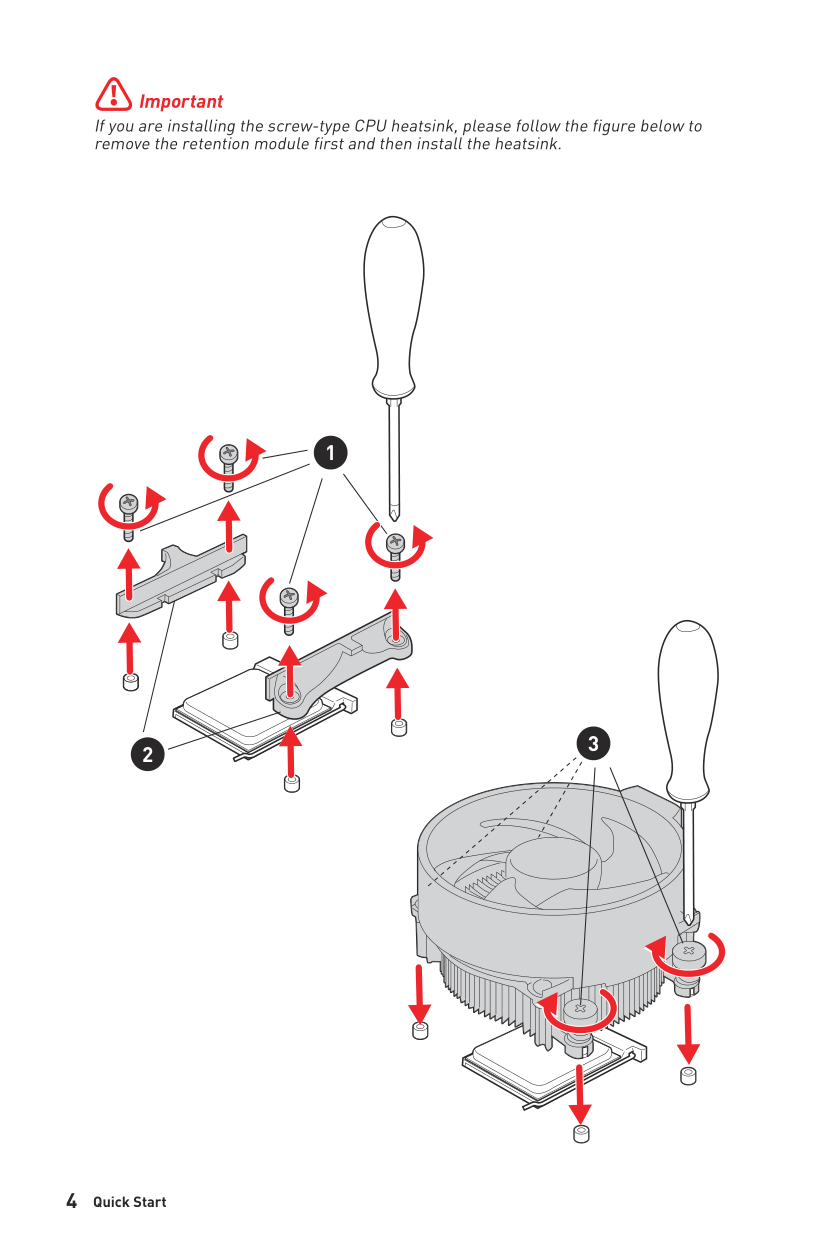 Important
If you are installing the screw-type CPU heatsink, please follow the figure below to remove the retention module first and then install the heatsink.

1

2

3

4 Quick Start