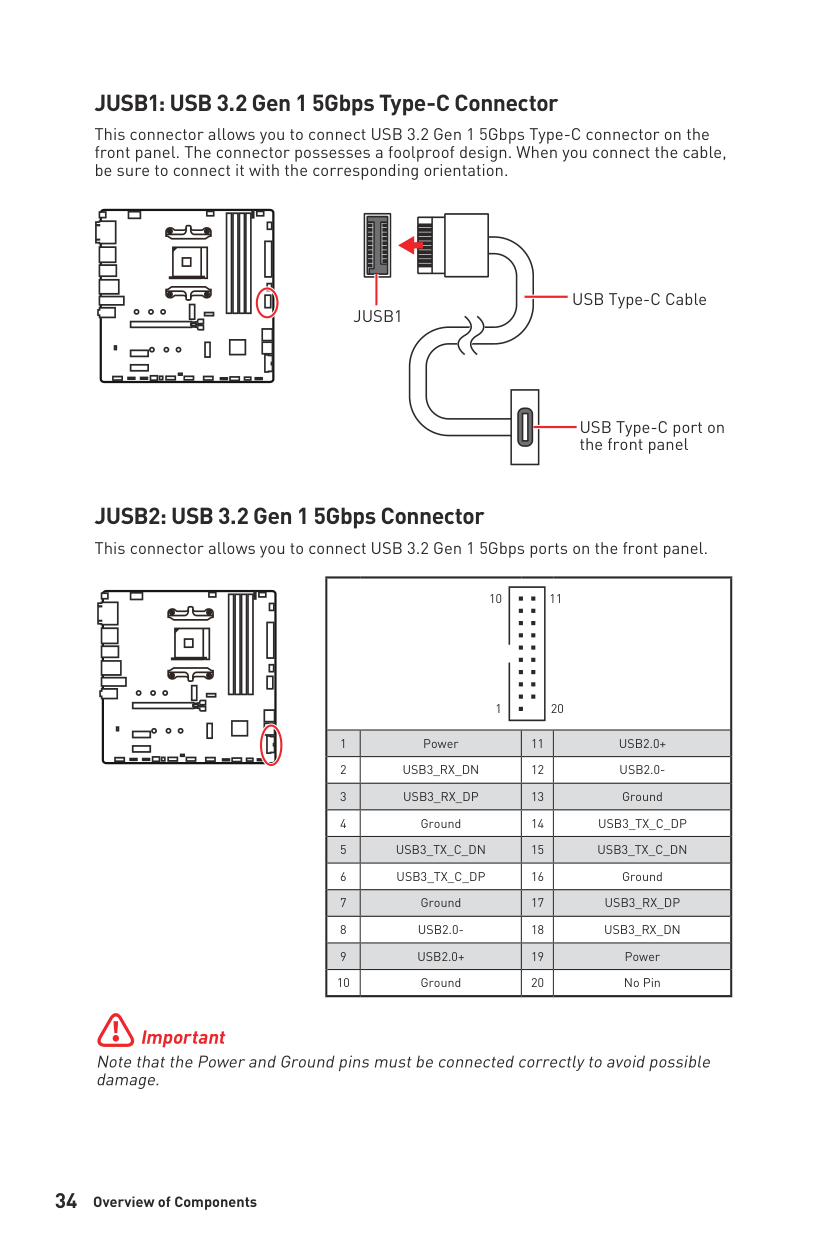 JUSB1: USB 3.2 Gen 1 5Gbps Type-C Connector

This connector allows you to connect USB 3.2 Gen 1 5Gbps Type-C connector on the front panel. The connector possesses a foolproof design. When you connect the cable, be sure to connect it with the corresponding orientation.

JUSB1

USB Type-C Cable

USB Type-C port on the front panel

JUSB2: USB 3.2 Gen 1 5Gbps Connector

This connector allows you to connect USB 3.2 Gen 1 5Gbps ports on the front panel.

10 11
1 20

| 1 | Power | 11 | USB2.0+ |
|---|---|---|---|
| 2 | USB3_RX_DN | 12 | USB2.0- |
| 3 | USB3_RX_DP | 13 | Ground |
| 4 | Ground | 14 | USB3_TX_C_DP |
| 5 | USB3_TX_C_DN | 15 | USB3_TX_C_DN |
| 6 | USB3_TX_C_DP | 16 | Ground |
| 7 | Ground | 17 | USB3_RX_DP |
| 8 | USB2.0- | 18 | USB3_RX_DN |
| 9 | USB2.0+ | 19 | Power |
| 10 | Ground | 20 | No Pin |

Important
Note that the Power and Ground pins must be connected correctly to avoid possible damage.

34 Overview of Components