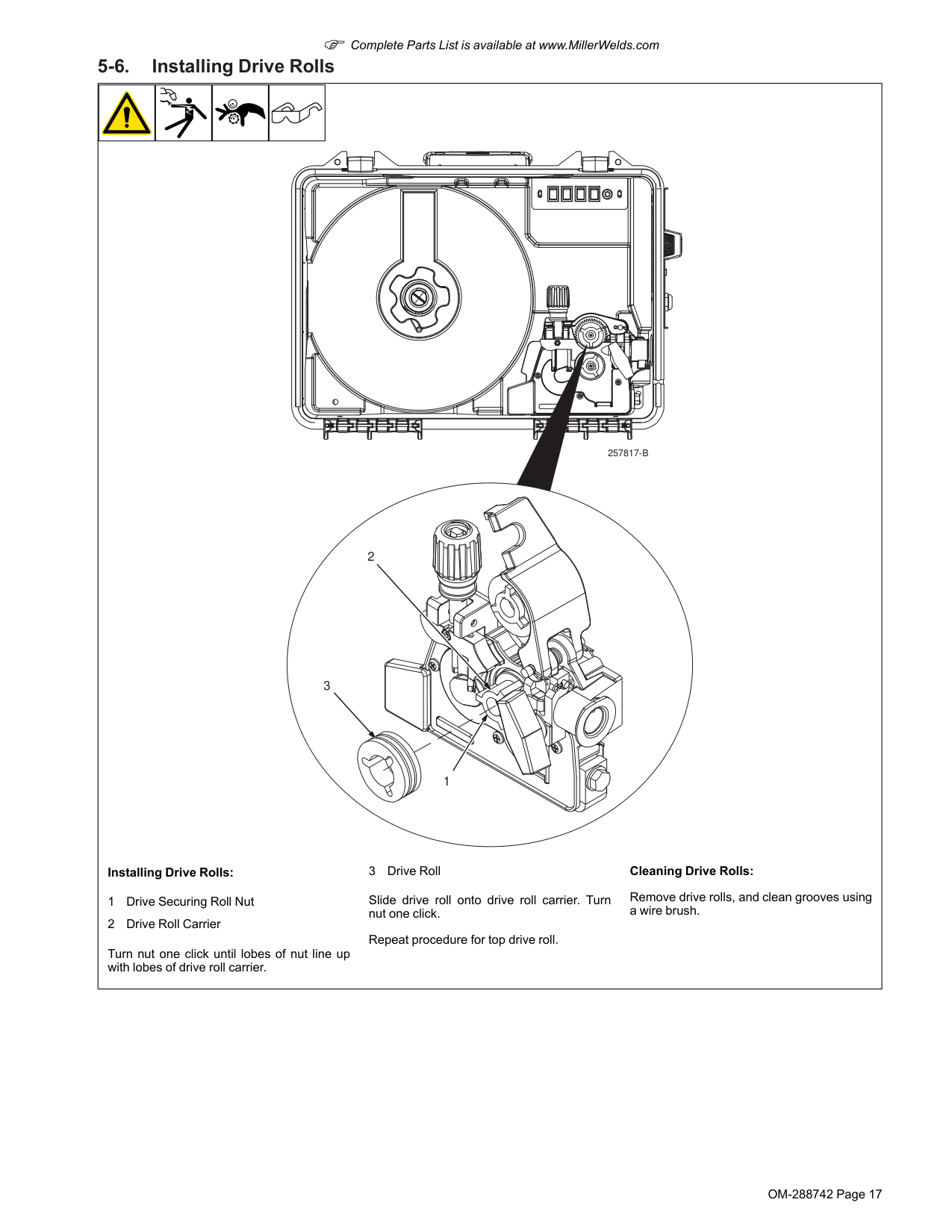 Complete Parts List is available at www.MillerWelds.com

5-6. Installing Drive Rolls

257817-B

2

3

1

Installing Drive Rolls:

1 Drive Securing Roll Nut

2 Drive Roll Carrier

Turn nut one click until lobes of nut line up with lobes of drive roll carrier.

3 Drive Roll

Slide drive roll onto drive roll carrier. Turn nut one click.

Repeat procedure for top drive roll.

Cleaning Drive Rolls:

Remove drive rolls, and clean grooves using a wire brush.

OM-288742 Page 17